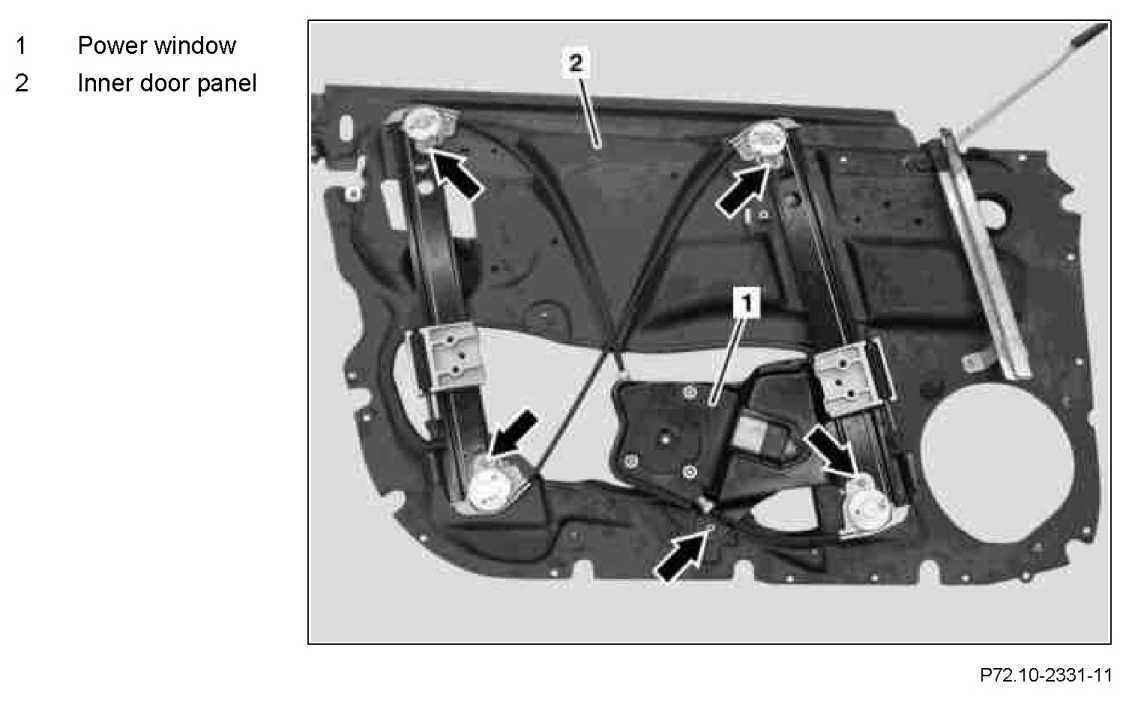 1 Power window
2 Inner door panel

2

1

P72.10-2331-11