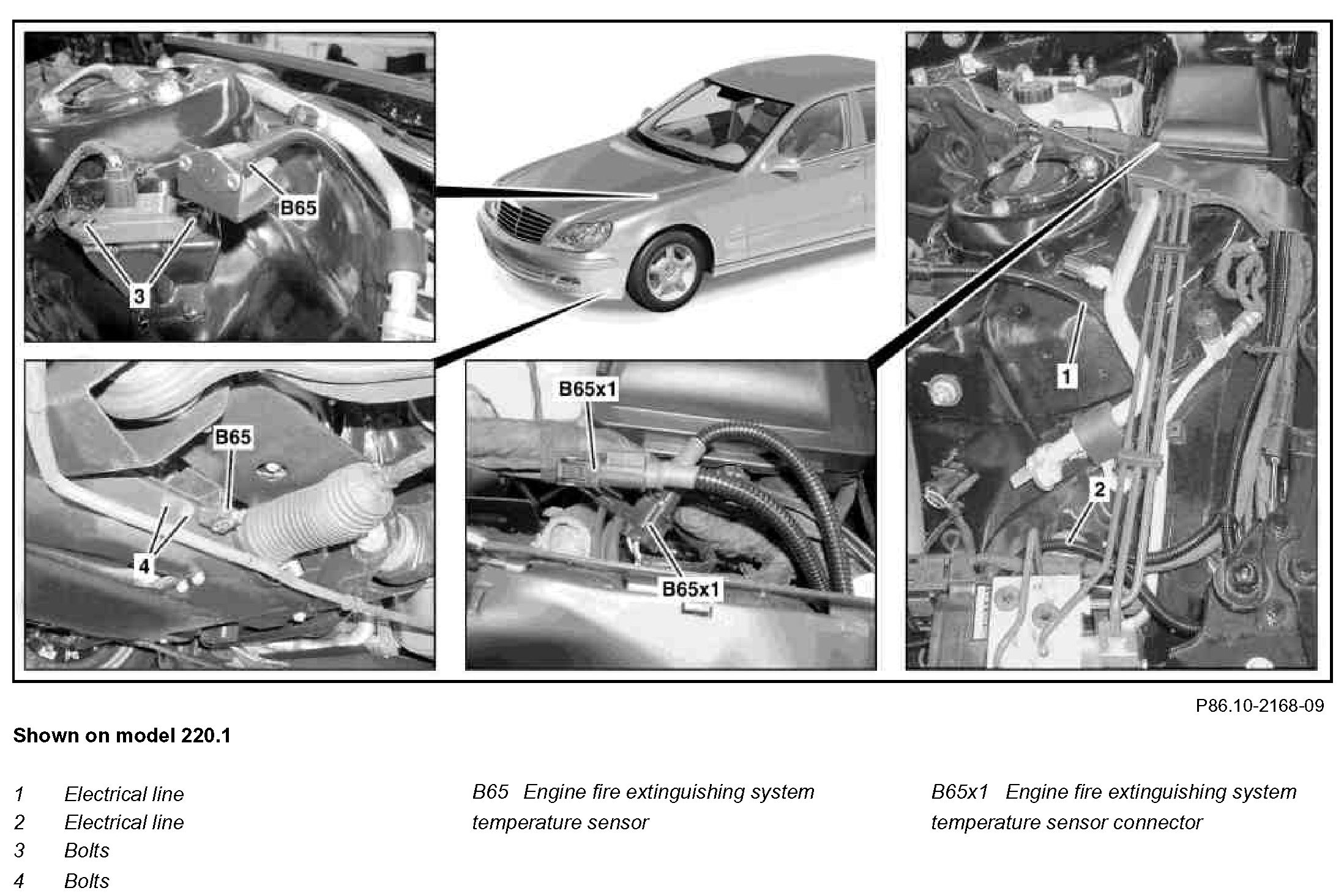 B65

3

B65

4

B65x1

B65x1

1

2

P86.10-2168-09

**Shown on model 220.1**

1 Electrical line
2 Electrical line
3 Bolts
4 Bolts

B65 Engine fire extinguishing system temperature sensor

B65x1 Engine fire extinguishing system temperature sensor connector