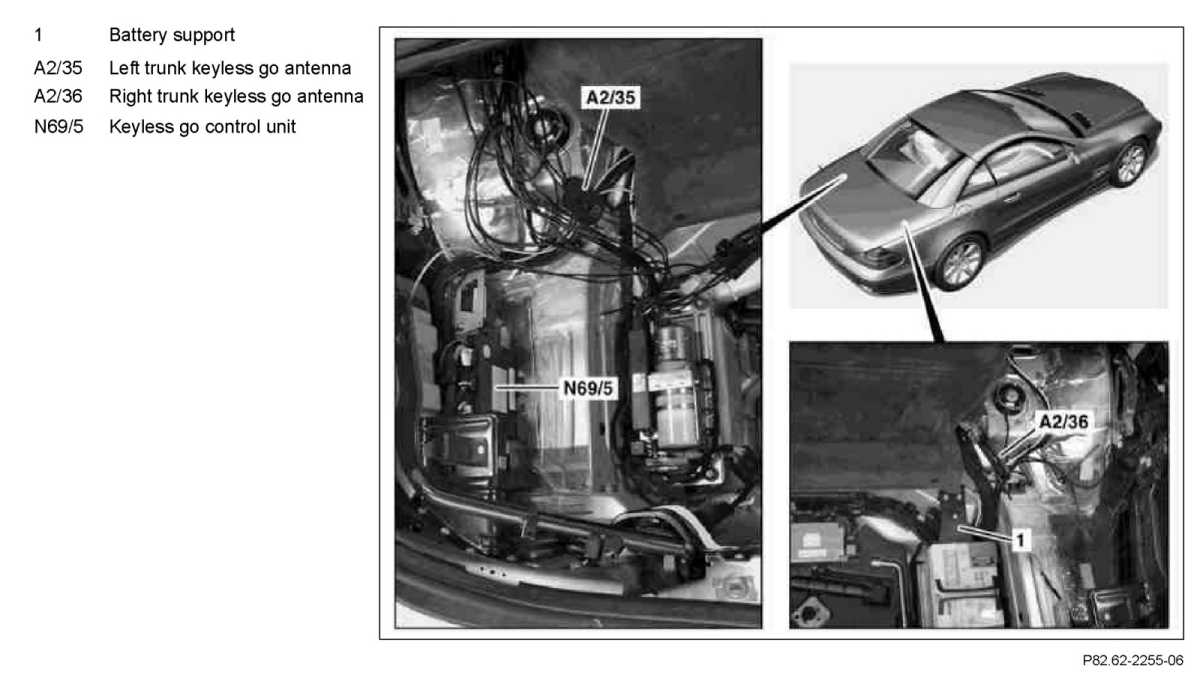 1 Battery support
A2/35 Left trunk keyless go antenna
A2/36 Right trunk keyless go antenna
N69/5 Keyless go control unit

A2/35
N69/5
A2/36
1

P82.62-2255-06