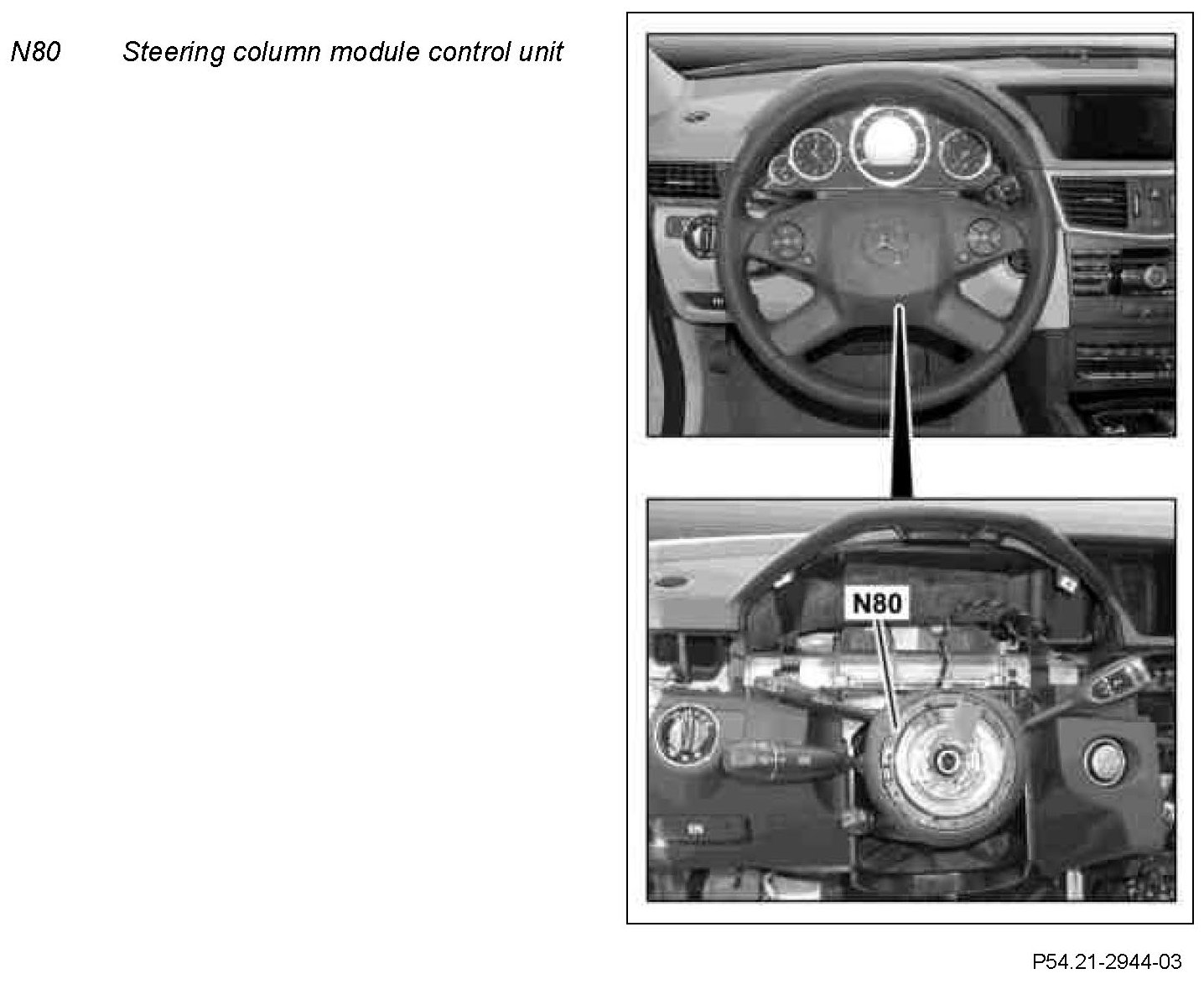 N80 Steering column module control unit

N80

P54.21-2944-03