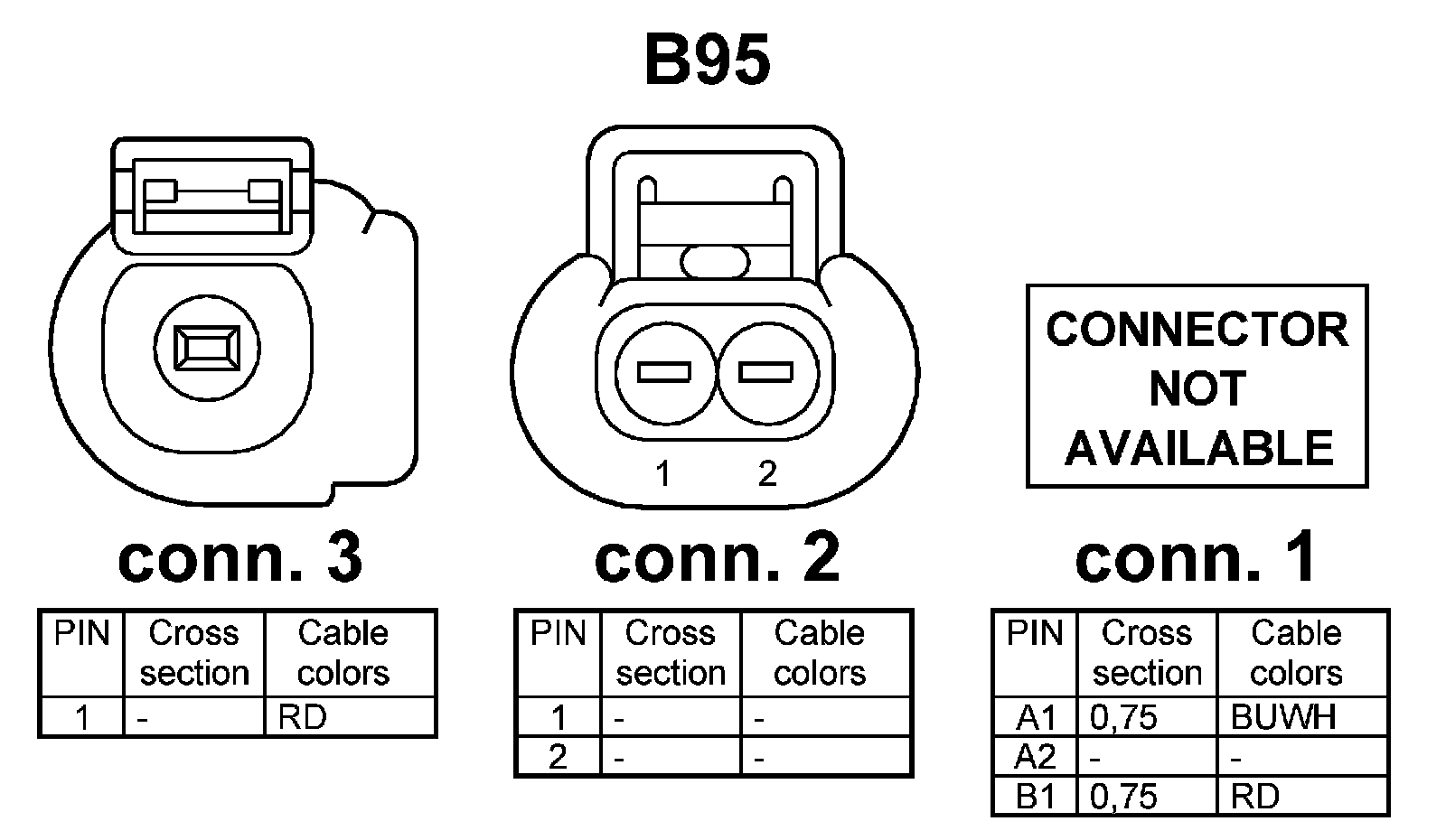 B95

1 2

CONNECTOR NOT AVAILABLE

conn. 3

| PIN | Cross section | Cable colors |
|---|---|---|
| 1 | - | RD |

conn. 2

| PIN | Cross section | Cable colors |
|---|---|---|
| 1 | - | - |
| 2 | - | - |

conn. 1

| PIN | Cross section | Cable colors |
|---|---|---|
| A1 | 0,75 | BUWH |
| A2 | - | - |
| B1 | 0,75 | RD |