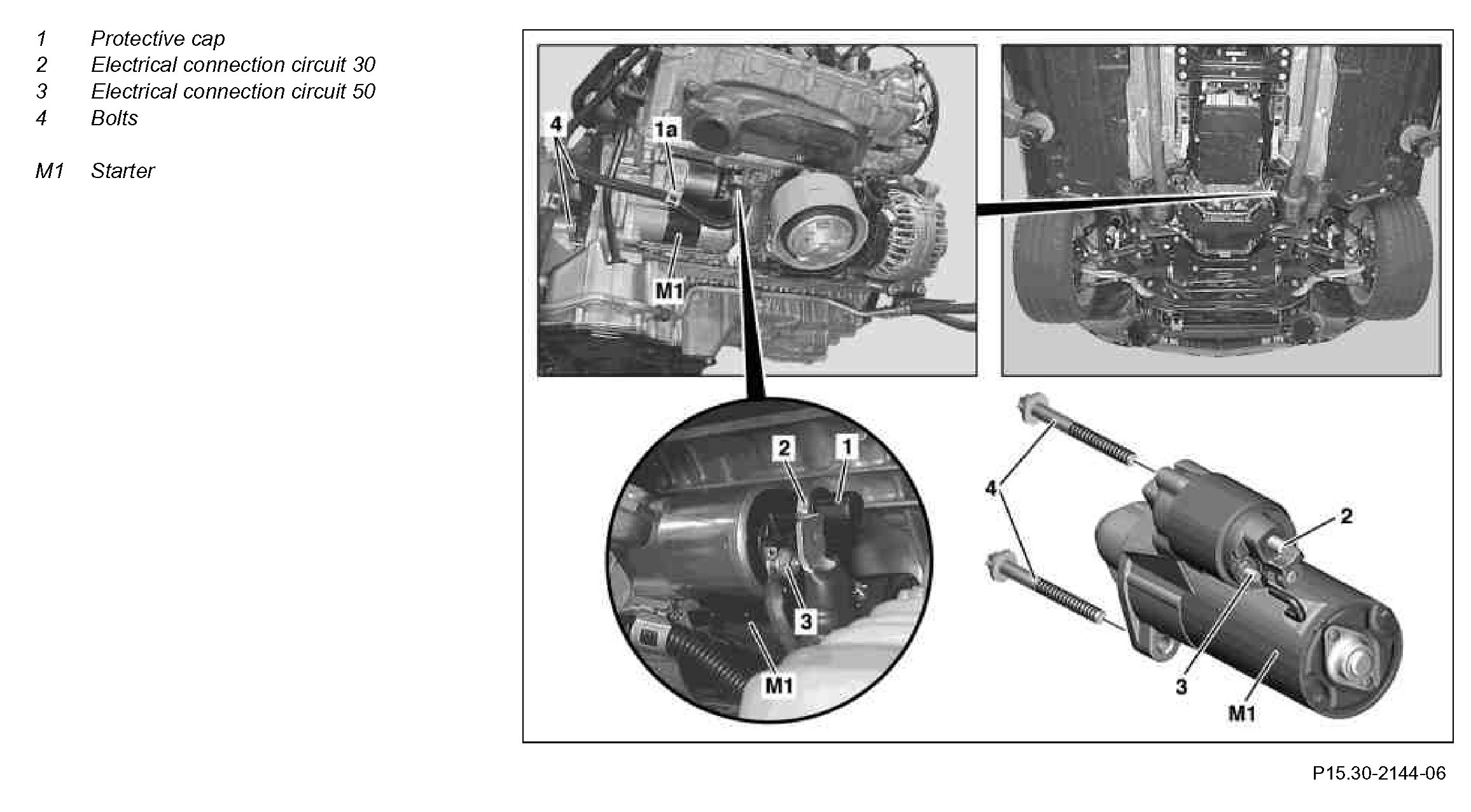 1 Protective cap
2 Electrical connection circuit 30
3 Electrical connection circuit 50
4 Bolts

M1 Starter

4
1a
M1
2
1
3
M1
4
2
3
M1

P15.30-2144-06