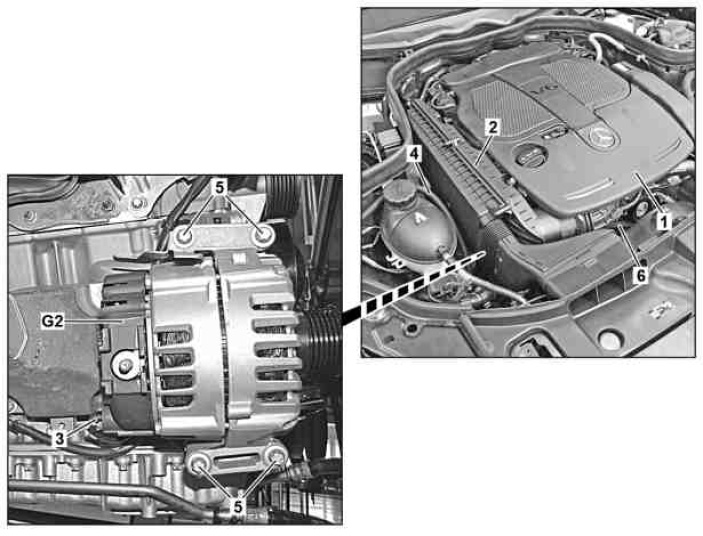 5
G2
3
5
2
4
1
6