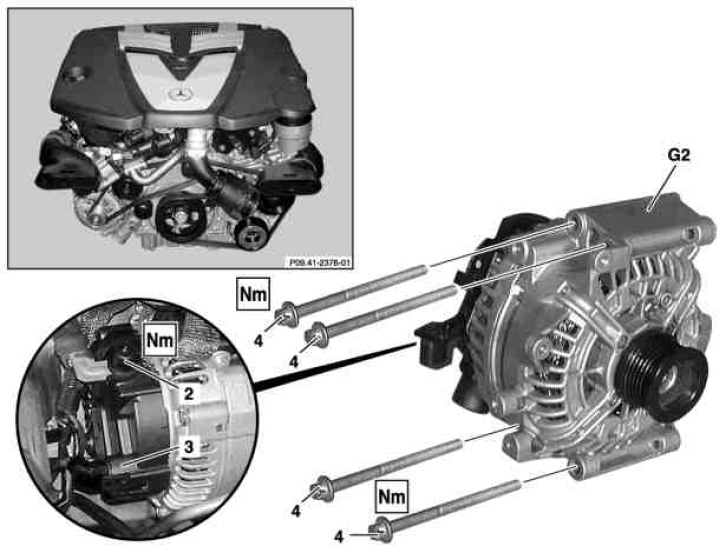 P09.41-2378-01

G2

Nm

4

4

Nm

2

3

4

Nm

4