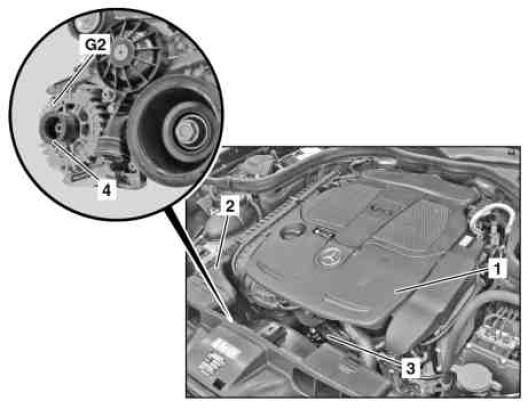 G2
4
2
1
3