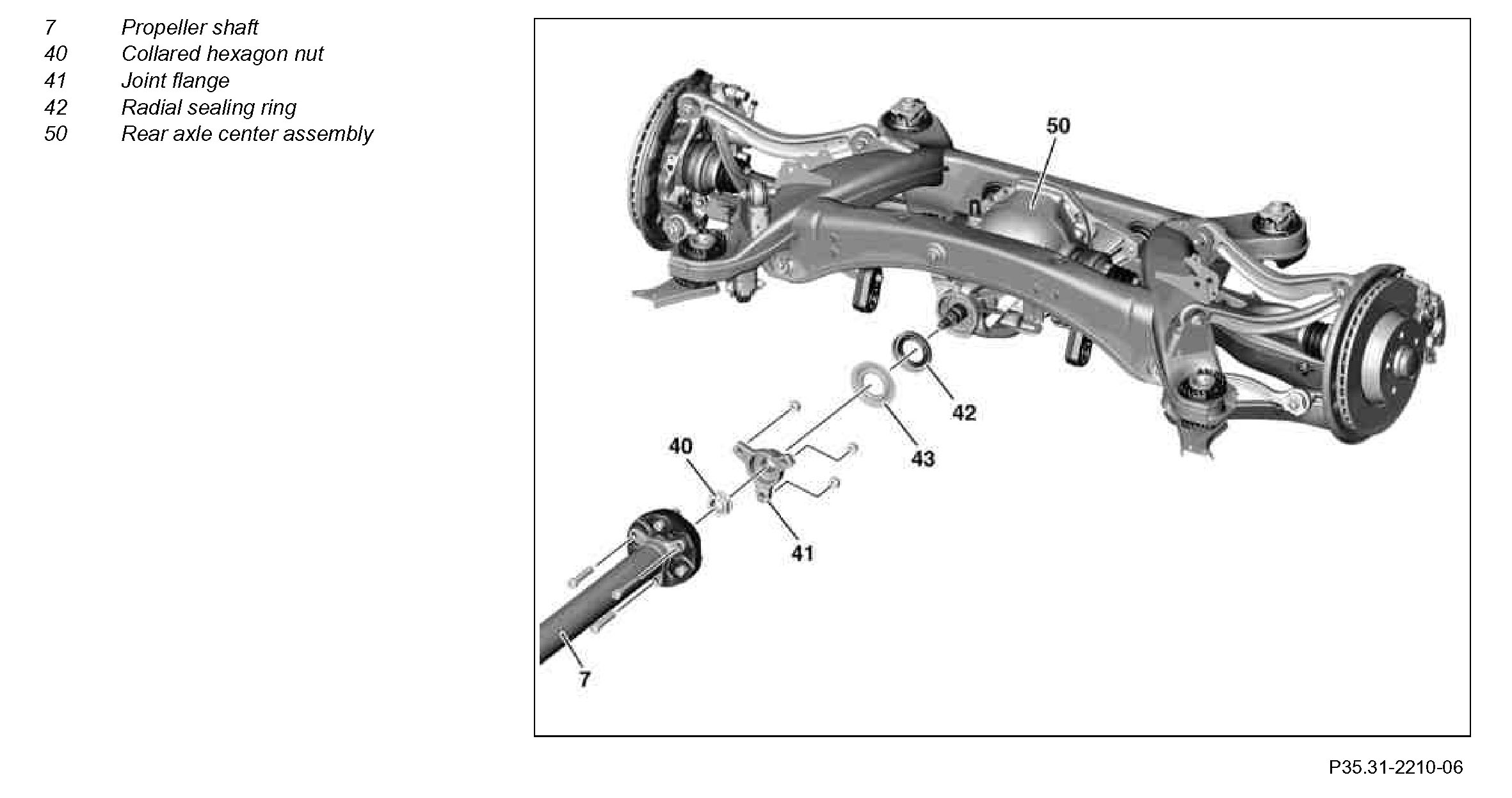 7 Propeller shaft
40 Collared hexagon nut
41 Joint flange
42 Radial sealing ring
50 Rear axle center assembly

50
42
43
40
41
7

P35.31-2210-06