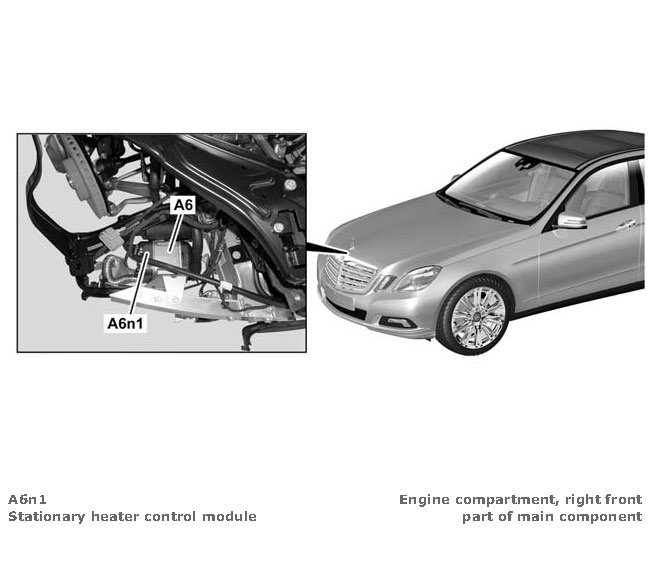 A6

A6n1

A6n1
Stationary heater control module

Engine compartment, right front
part of main component