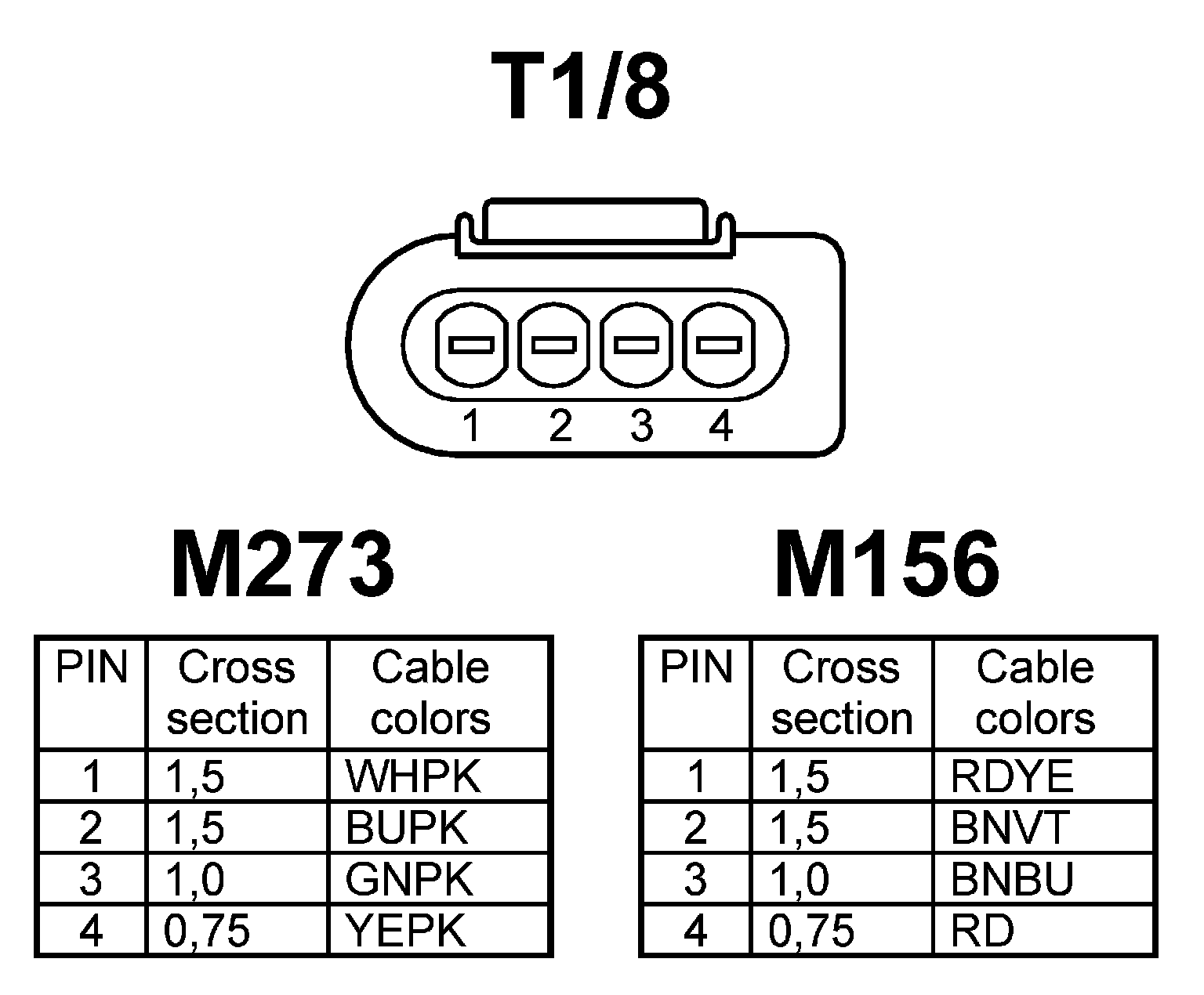 T1/8

1 2 3 4

M273

| PIN | Cross section | Cable colors |
|---|---|---|
| 1 | 1,5 | WHPK |
| 2 | 1,5 | BUPK |
| 3 | 1,0 | GNPK |
| 4 | 0,75 | YEPK |

M156

| PIN | Cross section | Cable colors |
|---|---|---|
| 1 | 1,5 | RDYE |
| 2 | 1,5 | BNVT |
| 3 | 1,0 | BNBU |
| 4 | 0,75 | RD |