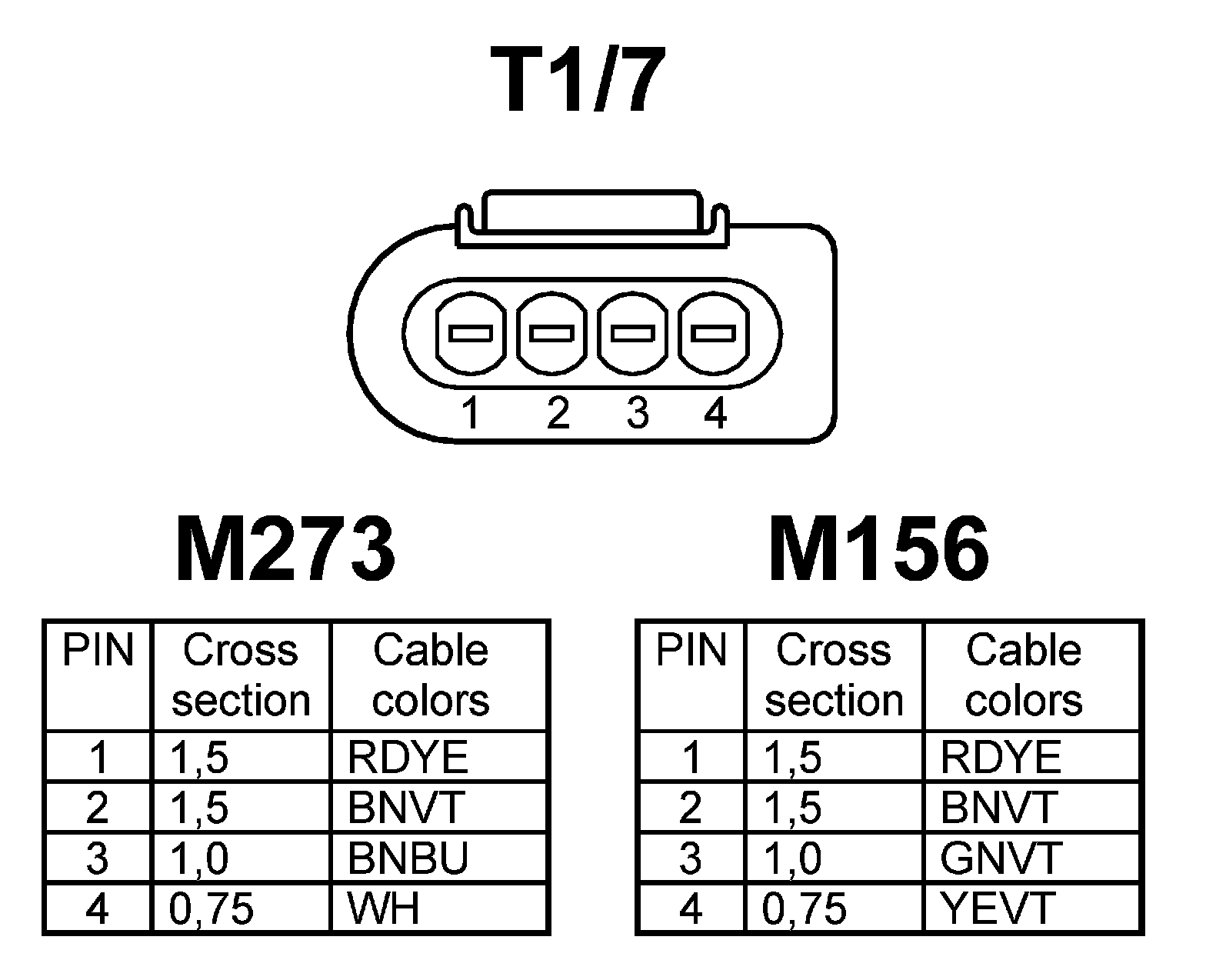 T1/7

1 2 3 4

M273

| PIN | Cross section | Cable colors |
|---|---|---|
| 1 | 1,5 | RDYE |
| 2 | 1,5 | BNVT |
| 3 | 1,0 | BNBU |
| 4 | 0,75 | WH |

M156

| PIN | Cross section | Cable colors |
|---|---|---|
| 1 | 1,5 | RDYE |
| 2 | 1,5 | BNVT |
| 3 | 1,0 | GNVT |
| 4 | 0,75 | YEVT |