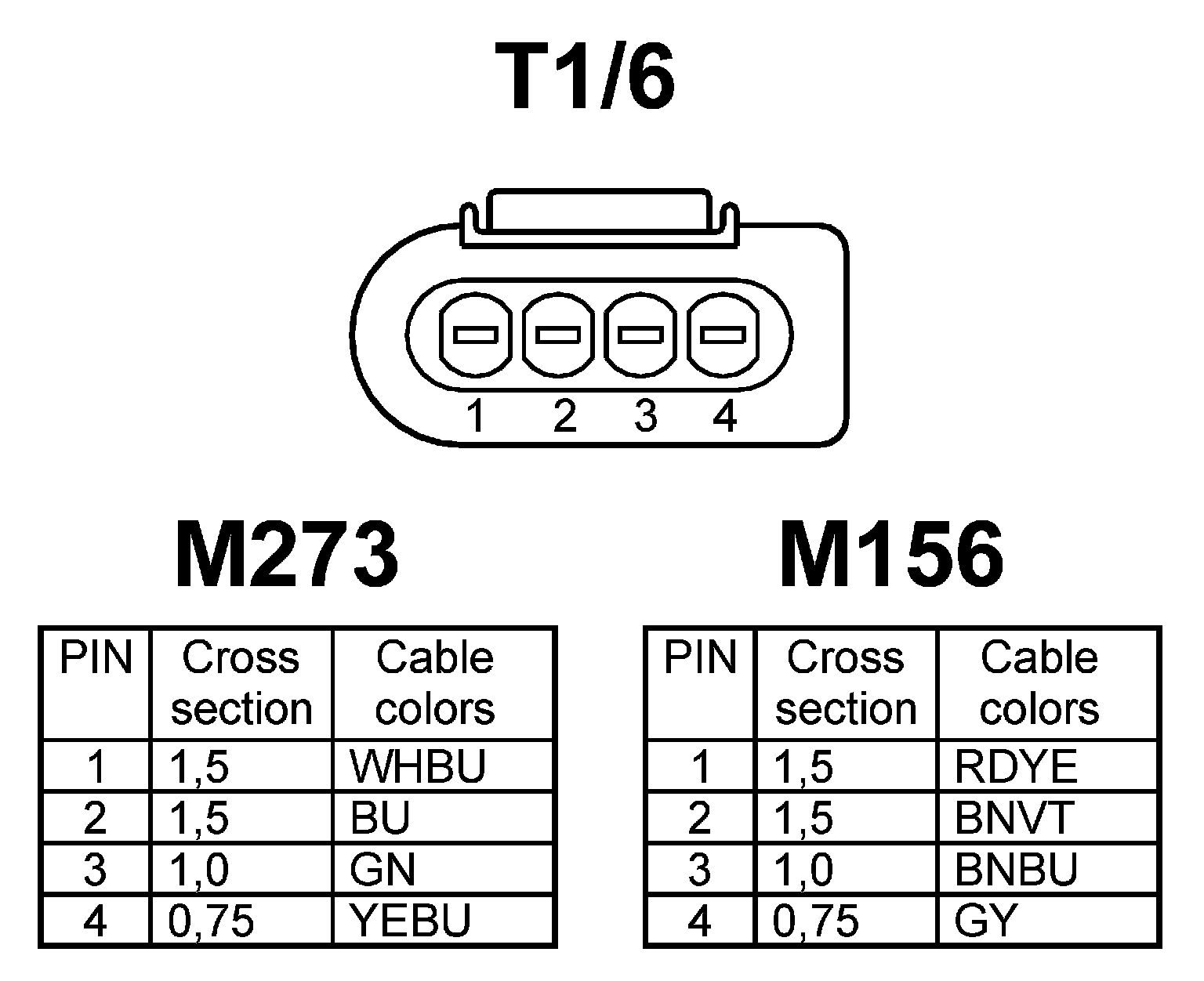 T1/6

1 2 3 4

M273

| PIN | Cross section | Cable colors |
|---|---|---|
| 1 | 1,5 | WHBU |
| 2 | 1,5 | BU |
| 3 | 1,0 | GN |
| 4 | 0,75 | YEBU |

M156

| PIN | Cross section | Cable colors |
|---|---|---|
| 1 | 1,5 | RDYE |
| 2 | 1,5 | BNVT |
| 3 | 1,0 | BNBU |
| 4 | 0,75 | GY |