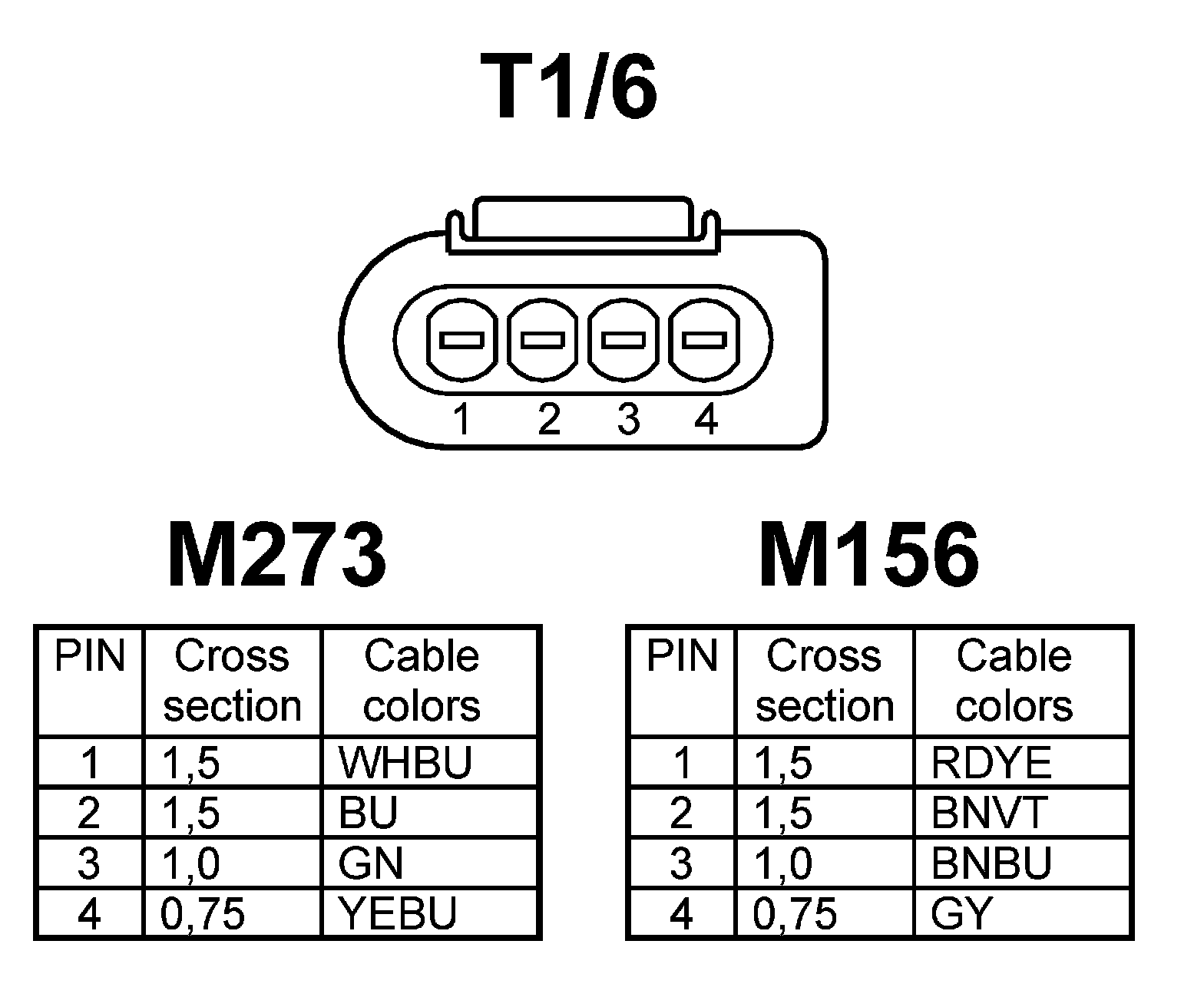 T1/6

1 2 3 4

M273

| PIN | Cross section | Cable colors |
|---|---|---|
| 1 | 1,5 | WHBU |
| 2 | 1,5 | BU |
| 3 | 1,0 | GN |
| 4 | 0,75 | YEBU |

M156

| PIN | Cross section | Cable colors |
|---|---|---|
| 1 | 1,5 | RDYE |
| 2 | 1,5 | BNVT |
| 3 | 1,0 | BNBU |
| 4 | 0,75 | GY |