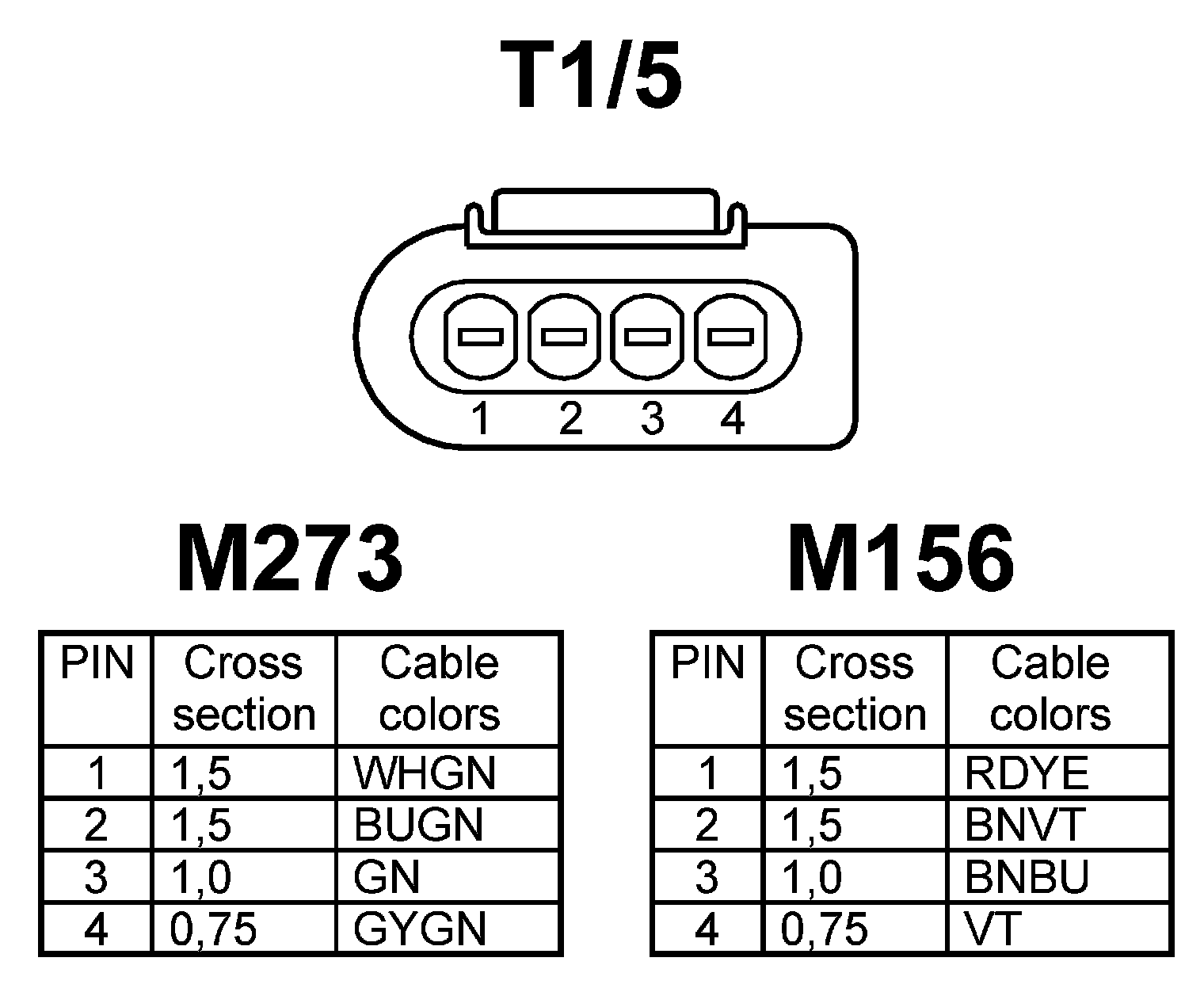 T1/5

1 2 3 4

M273

| PIN | Cross section | Cable colors |
|---|---|---|
| 1 | 1,5 | WHGN |
| 2 | 1,5 | BUGN |
| 3 | 1,0 | GN |
| 4 | 0,75 | GYGN |

M156

| PIN | Cross section | Cable colors |
|---|---|---|
| 1 | 1,5 | RDYE |
| 2 | 1,5 | BNVT |
| 3 | 1,0 | BNBU |
| 4 | 0,75 | VT |