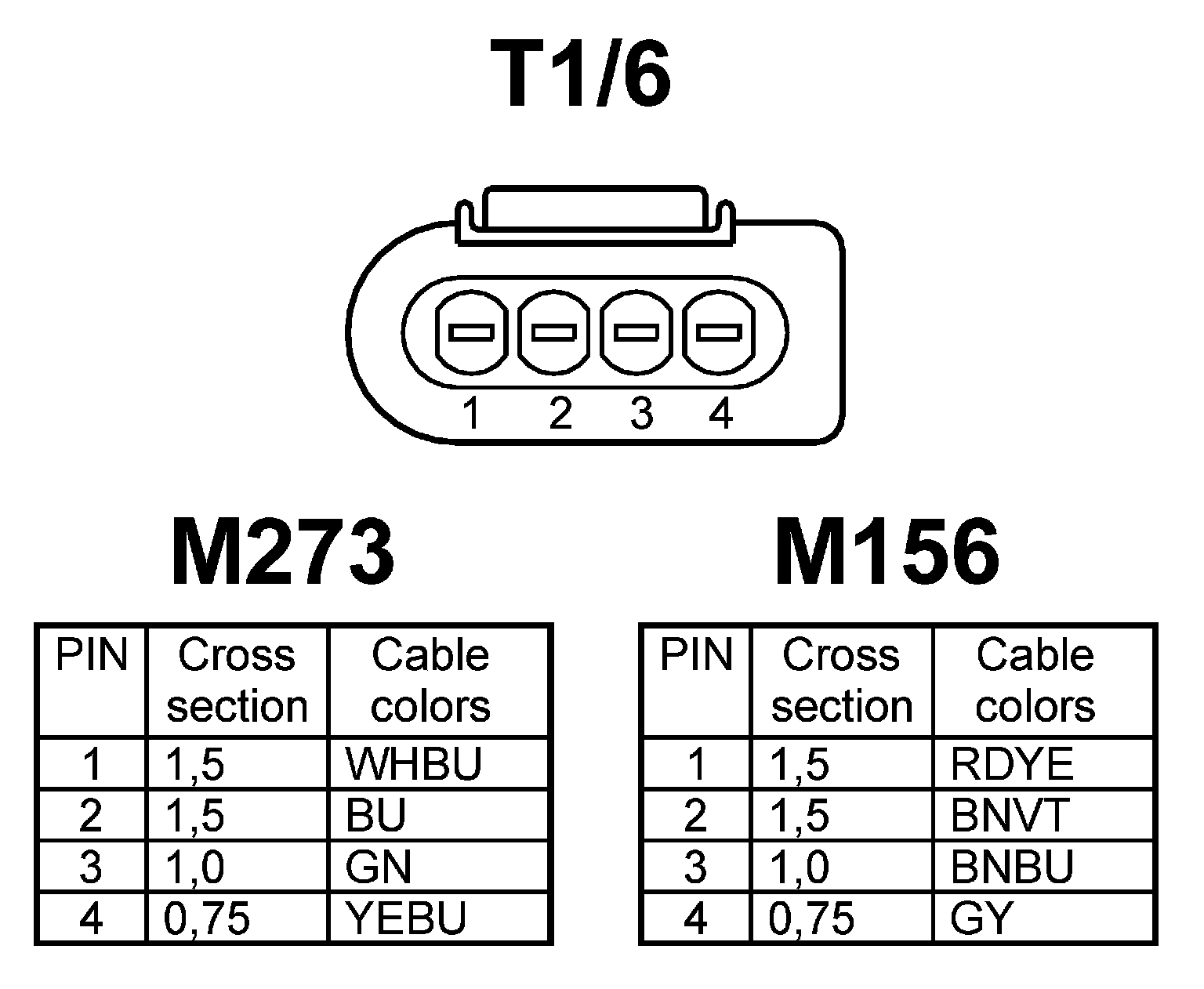 T1/6

1 2 3 4

M273

| PIN | Cross section | Cable colors |
|---|---|---|
| 1 | 1,5 | WHBU |
| 2 | 1,5 | BU |
| 3 | 1,0 | GN |
| 4 | 0,75 | YEBU |

M156

| PIN | Cross section | Cable colors |
|---|---|---|
| 1 | 1,5 | RDYE |
| 2 | 1,5 | BNVT |
| 3 | 1,0 | BNBU |
| 4 | 0,75 | GY |