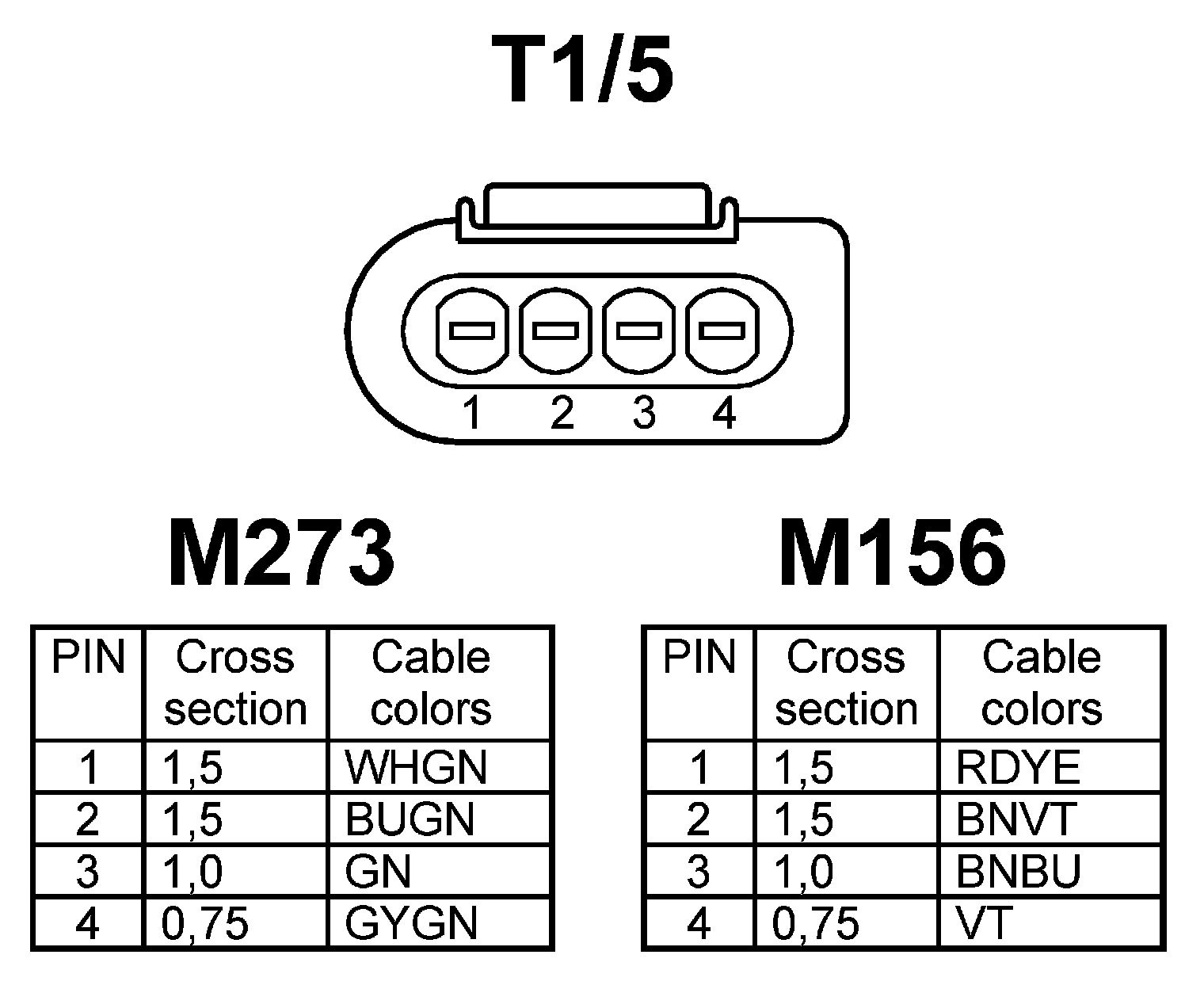 T1/5

1 2 3 4

M273

| PIN | Cross section | Cable colors |
|---|---|---|
| 1 | 1,5 | WHGN |
| 2 | 1,5 | BUGN |
| 3 | 1,0 | GN |
| 4 | 0,75 | GYGN |

M156

| PIN | Cross section | Cable colors |
|---|---|---|
| 1 | 1,5 | RDYE |
| 2 | 1,5 | BNVT |
| 3 | 1,0 | BNBU |
| 4 | 0,75 | VT |