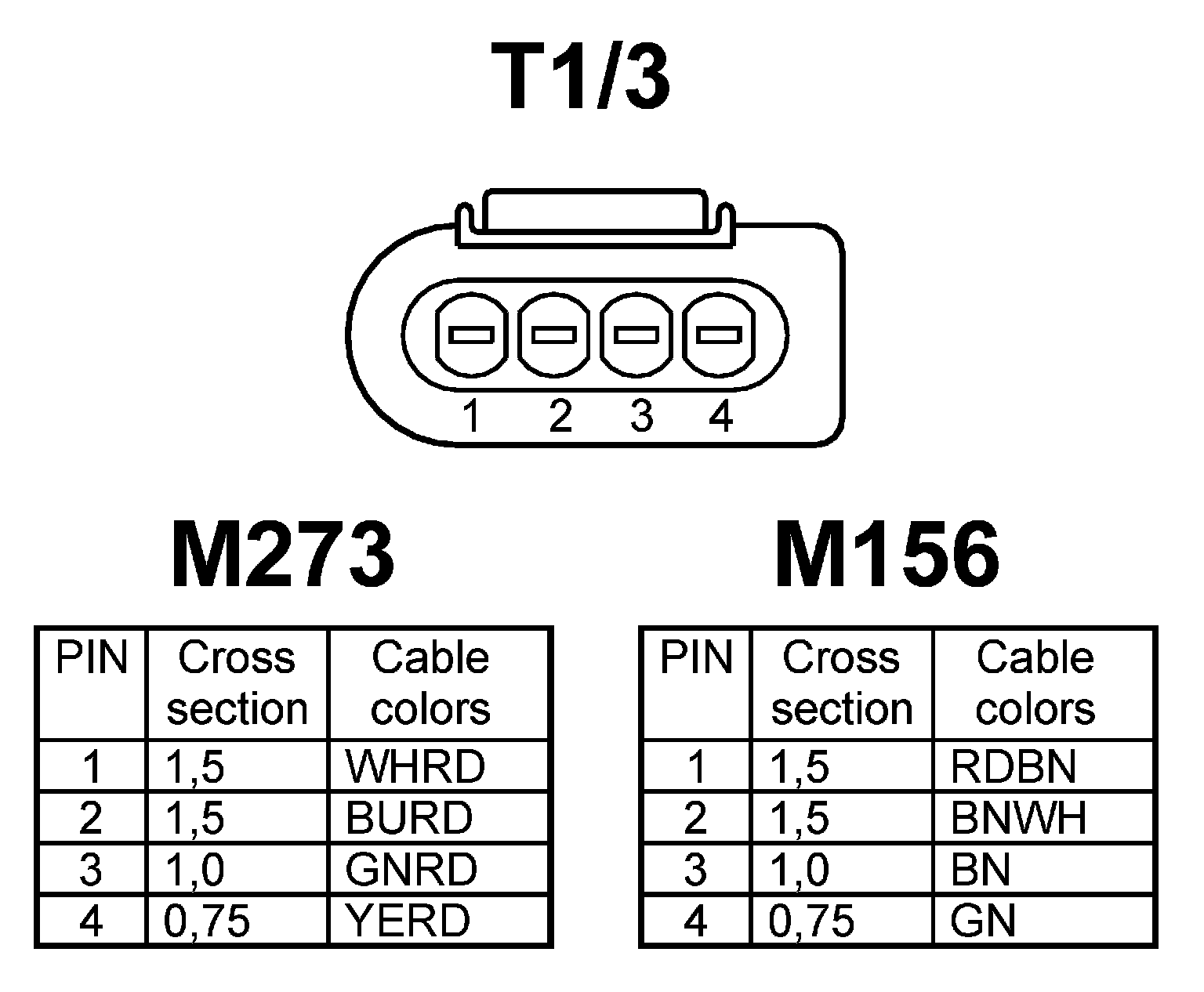 T1/3

1 2 3 4

M273

| PIN | Cross section | Cable colors |
|---|---|---|
| 1 | 1,5 | WHRD |
| 2 | 1,5 | BURD |
| 3 | 1,0 | GNRD |
| 4 | 0,75 | YERD |

M156

| PIN | Cross section | Cable colors |
|---|---|---|
| 1 | 1,5 | RDBN |
| 2 | 1,5 | BNWH |
| 3 | 1,0 | BN |
| 4 | 0,75 | GN |