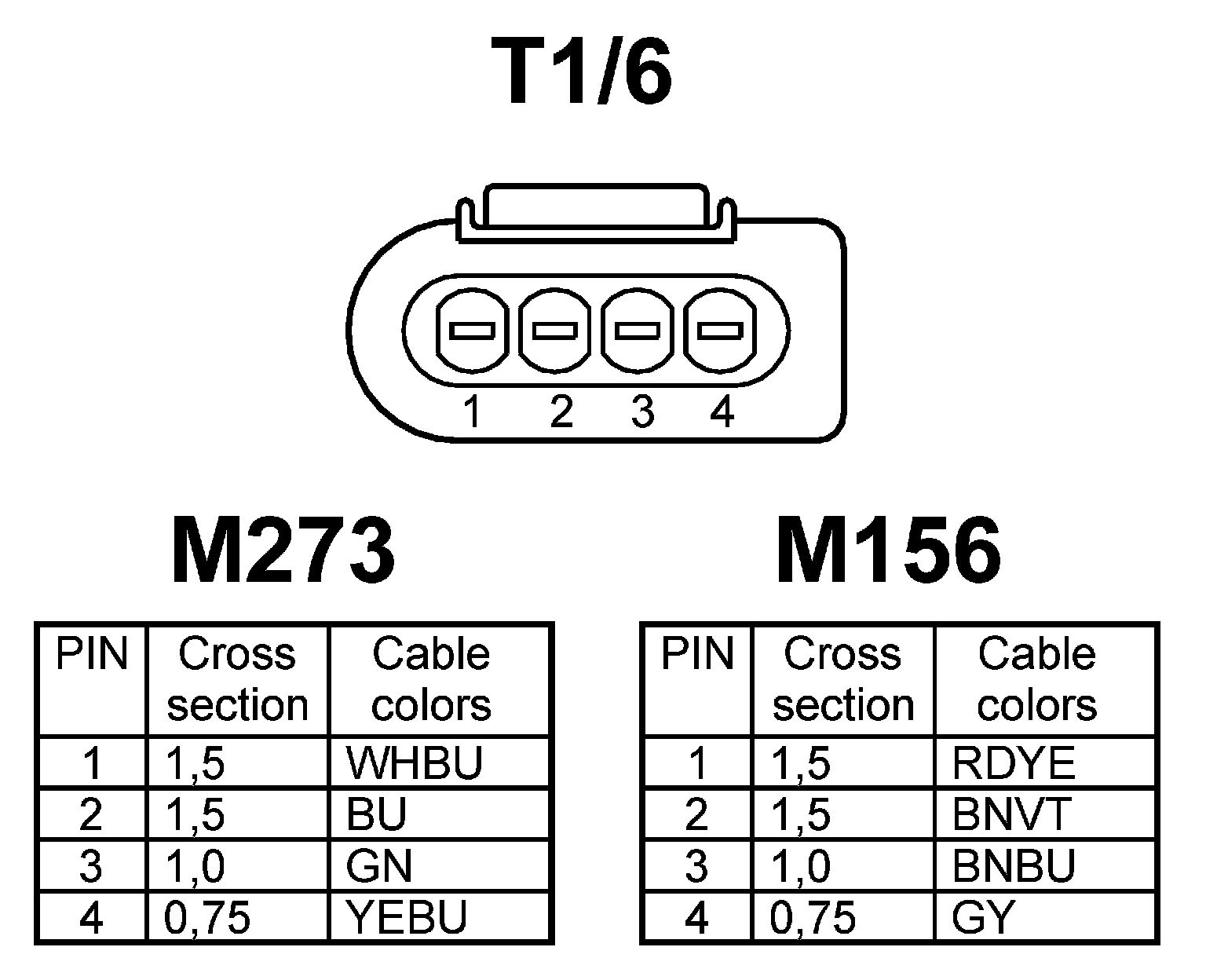 T1/6

1 2 3 4

M273

| PIN | Cross section | Cable colors |
|---|---|---|
| 1 | 1,5 | WHBU |
| 2 | 1,5 | BU |
| 3 | 1,0 | GN |
| 4 | 0,75 | YEBU |

M156

| PIN | Cross section | Cable colors |
|---|---|---|
| 1 | 1,5 | RDYE |
| 2 | 1,5 | BNVT |
| 3 | 1,0 | BNBU |
| 4 | 0,75 | GY |