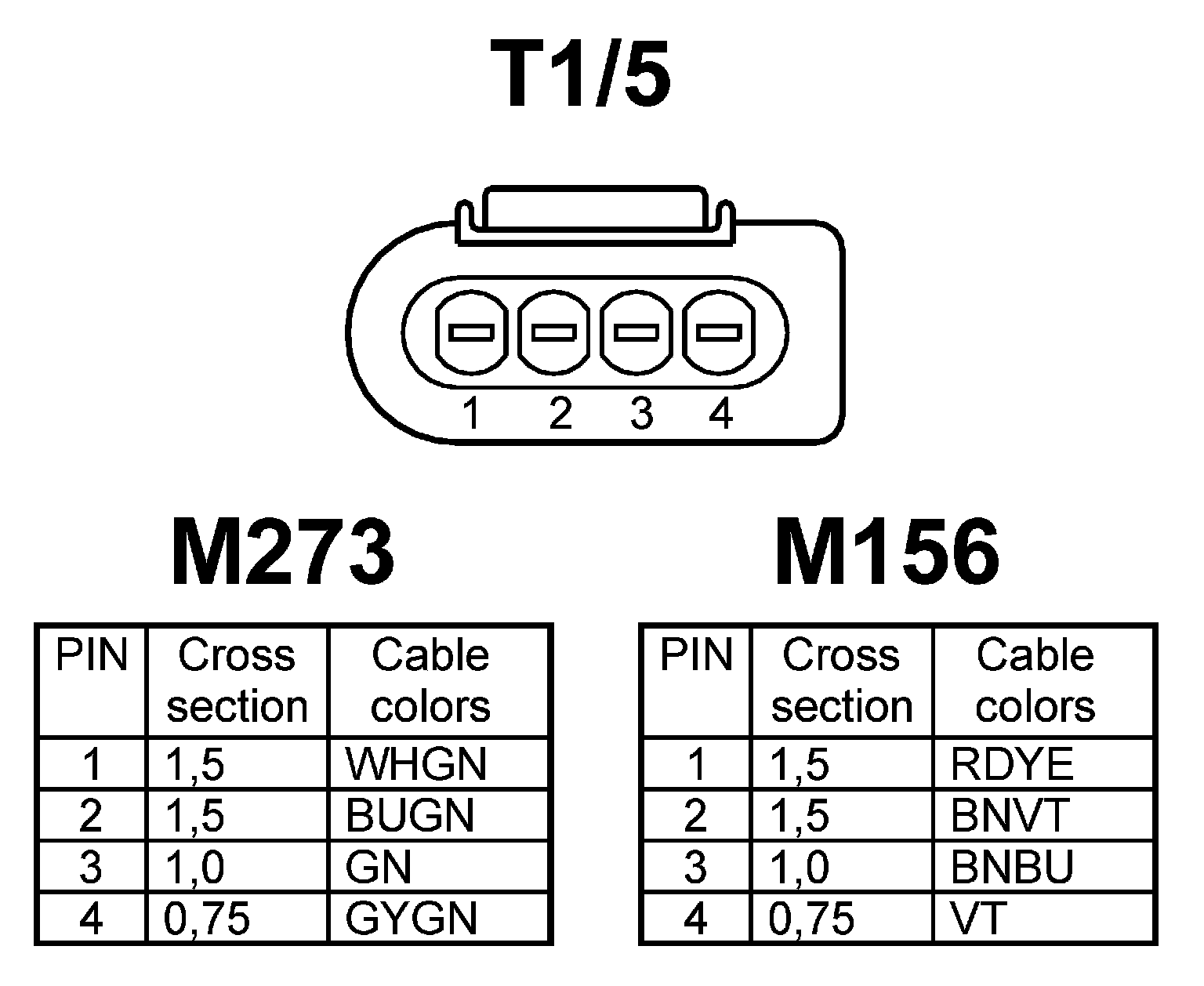 T1/5

1 2 3 4

M273

| PIN | Cross section | Cable colors |
|---|---|---|
| 1 | 1,5 | WHGN |
| 2 | 1,5 | BUGN |
| 3 | 1,0 | GN |
| 4 | 0,75 | GYGN |

M156

| PIN | Cross section | Cable colors |
|---|---|---|
| 1 | 1,5 | RDYE |
| 2 | 1,5 | BNVT |
| 3 | 1,0 | BNBU |
| 4 | 0,75 | VT |