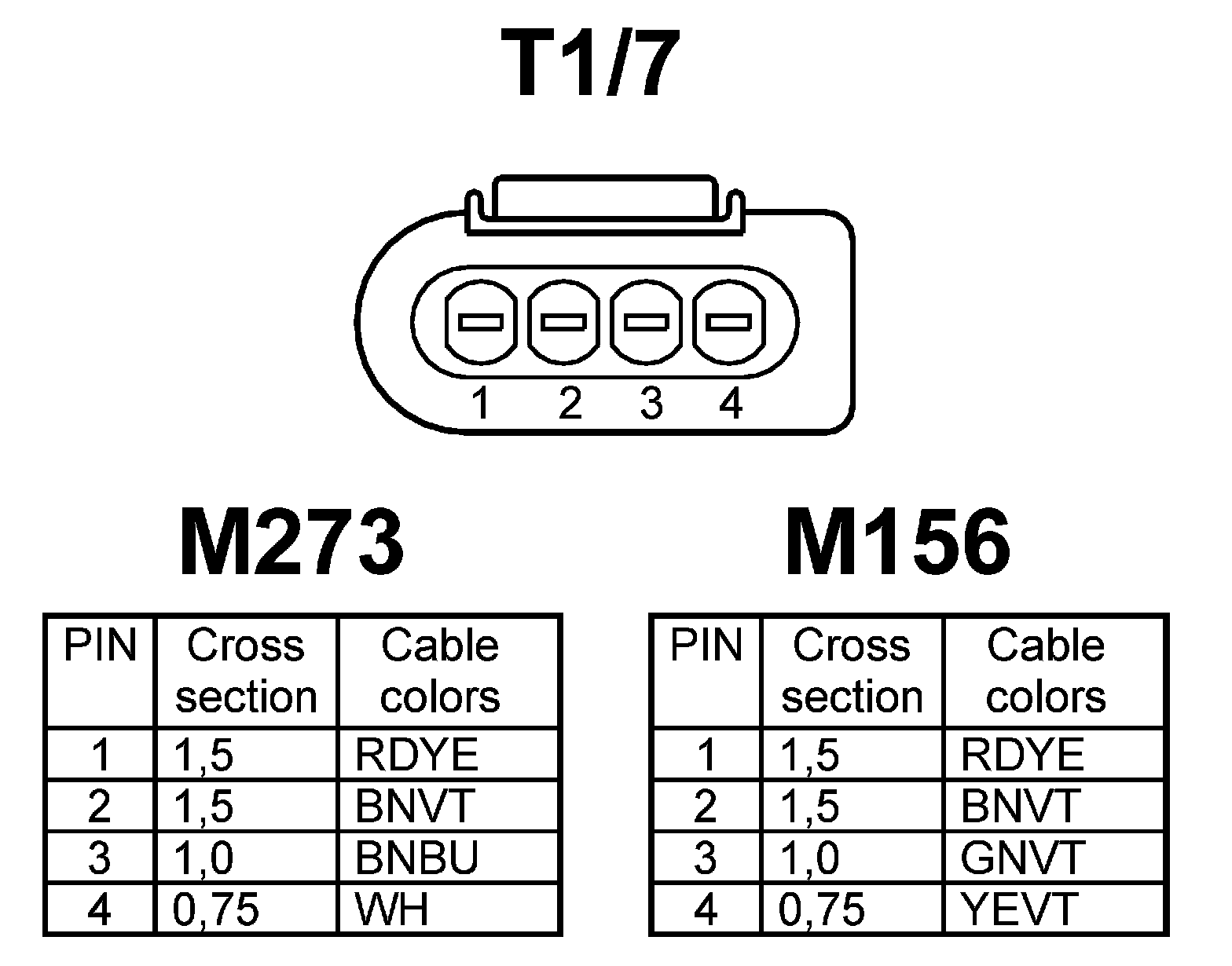 T1/7

1 2 3 4

M273

| PIN | Cross section | Cable colors |
|---|---|---|
| 1 | 1,5 | RDYE |
| 2 | 1,5 | BNVT |
| 3 | 1,0 | BNBU |
| 4 | 0,75 | WH |

M156

| PIN | Cross section | Cable colors |
|---|---|---|
| 1 | 1,5 | RDYE |
| 2 | 1,5 | BNVT |
| 3 | 1,0 | GNVT |
| 4 | 0,75 | YEVT |