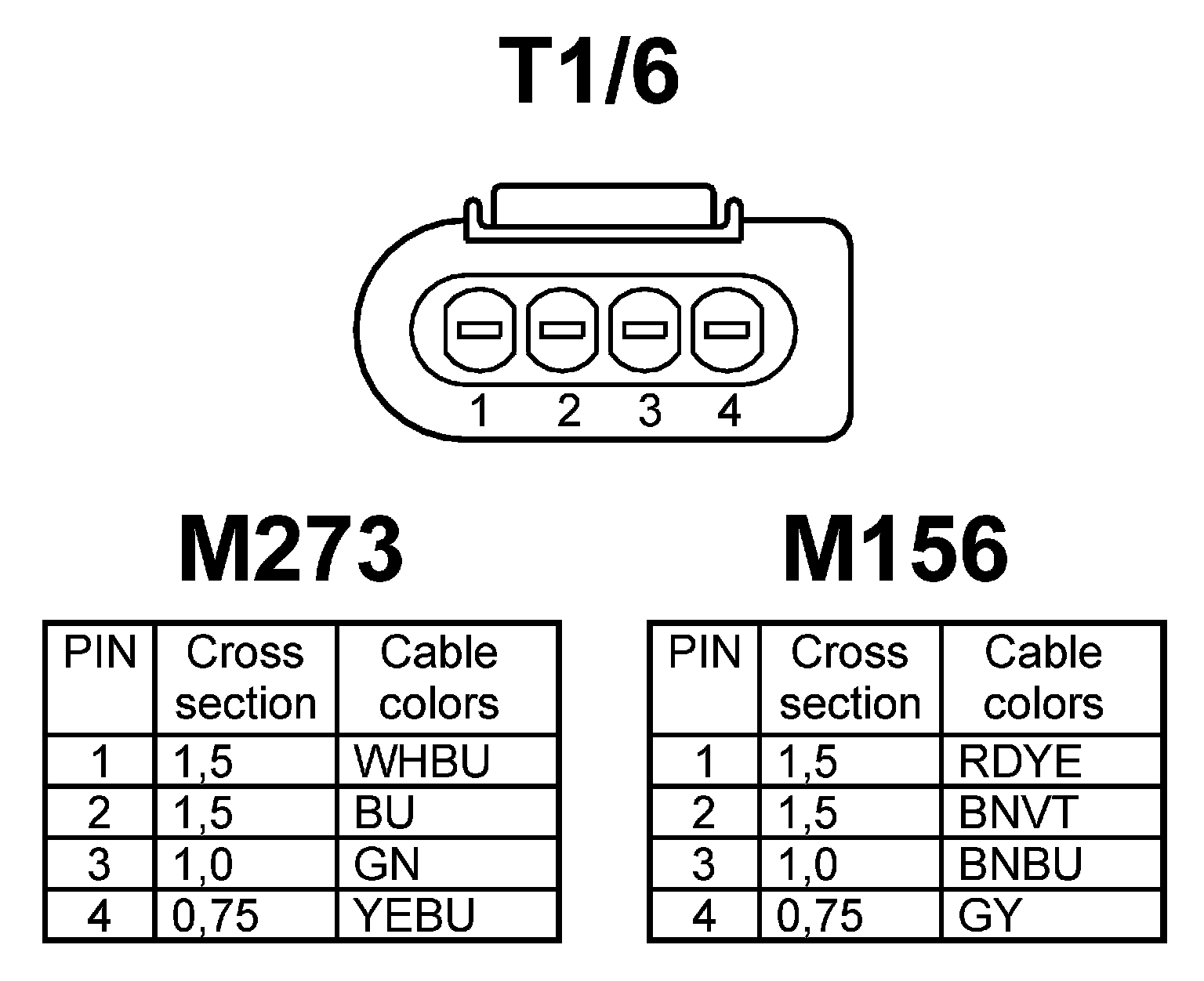 T1/6

1 2 3 4

M273

| PIN | Cross section | Cable colors |
|---|---|---|
| 1 | 1,5 | WHBU |
| 2 | 1,5 | BU |
| 3 | 1,0 | GN |
| 4 | 0,75 | YEBU |

M156

| PIN | Cross section | Cable colors |
|---|---|---|
| 1 | 1,5 | RDYE |
| 2 | 1,5 | BNVT |
| 3 | 1,0 | BNBU |
| 4 | 0,75 | GY |