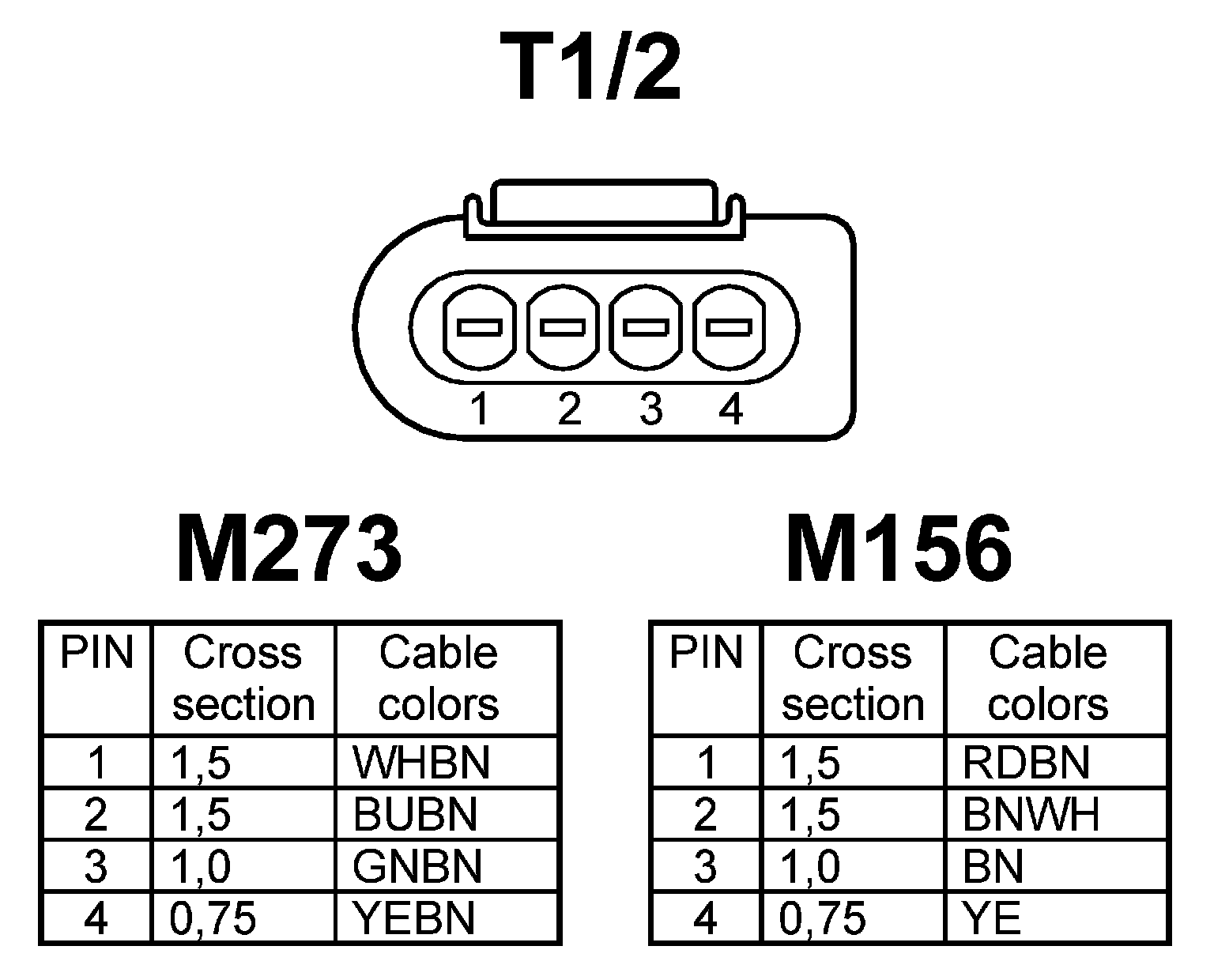 T1/2

1 2 3 4

M273

| PIN | Cross section | Cable colors |
|---|---|---|
| 1 | 1,5 | WHBN |
| 2 | 1,5 | BUBN |
| 3 | 1,0 | GNBN |
| 4 | 0,75 | YEBN |

M156

| PIN | Cross section | Cable colors |
|---|---|---|
| 1 | 1,5 | RDBN |
| 2 | 1,5 | BNWH |
| 3 | 1,0 | BN |
| 4 | 0,75 | YE |