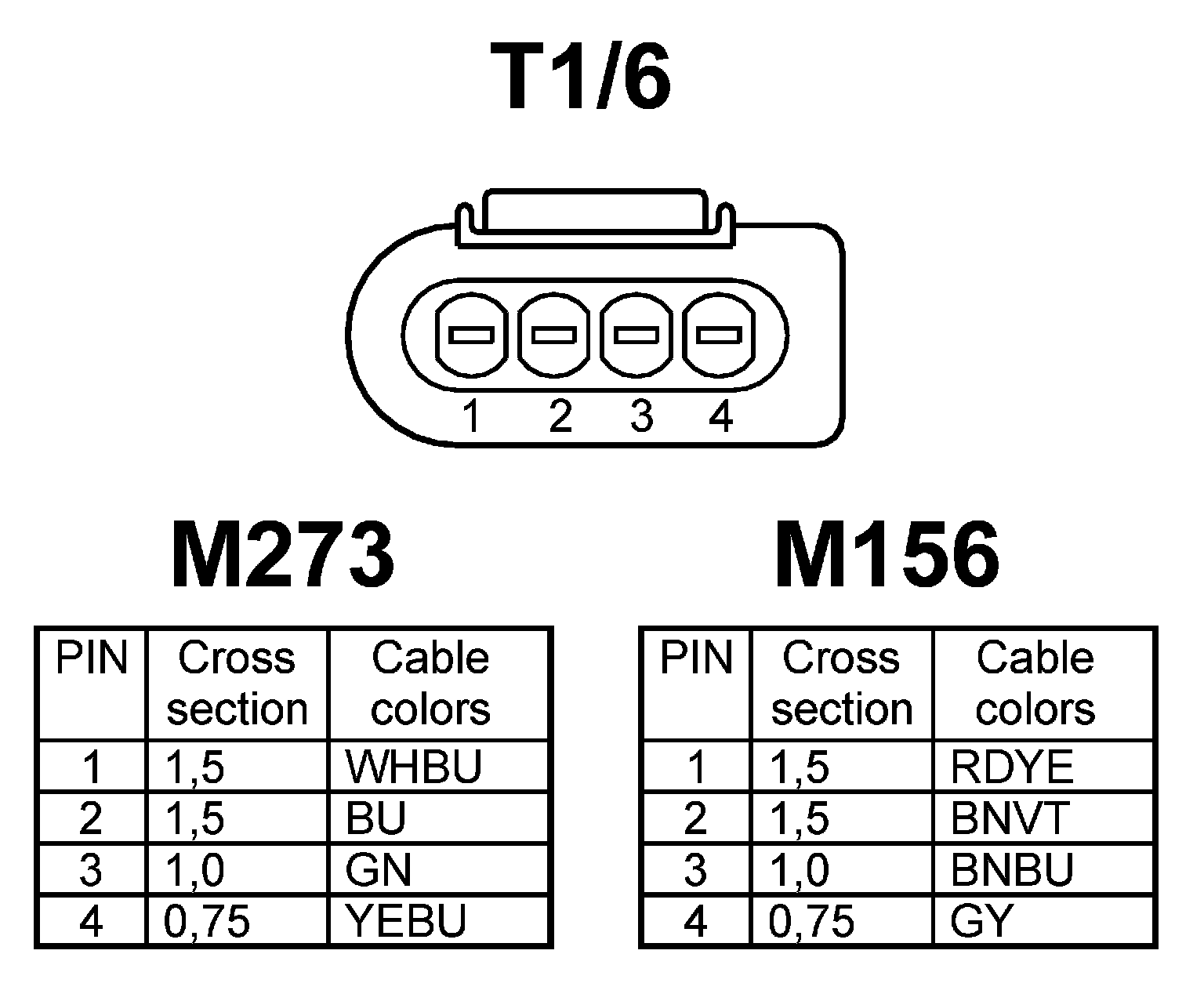 T1/6

1 2 3 4

M273

| PIN | Cross section | Cable colors |
|---|---|---|
| 1 | 1,5 | WHBU |
| 2 | 1,5 | BU |
| 3 | 1,0 | GN |
| 4 | 0,75 | YEBU |

M156

| PIN | Cross section | Cable colors |
|---|---|---|
| 1 | 1,5 | RDYE |
| 2 | 1,5 | BNVT |
| 3 | 1,0 | BNBU |
| 4 | 0,75 | GY |