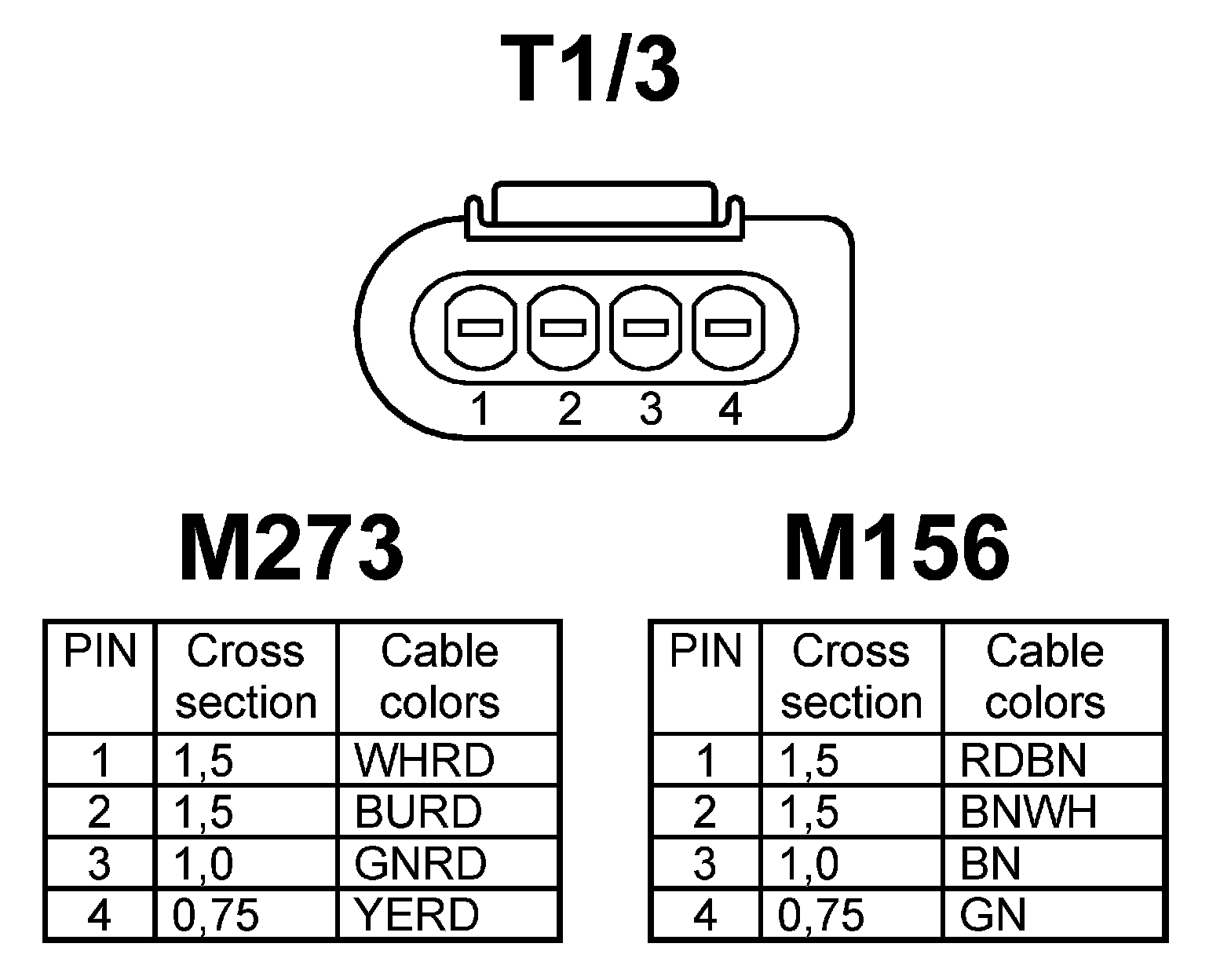 T1/3

1 2 3 4

M273

| PIN | Cross section | Cable colors |
|---|---|---|
| 1 | 1,5 | WHRD |
| 2 | 1,5 | BURD |
| 3 | 1,0 | GNRD |
| 4 | 0,75 | YERD |

M156

| PIN | Cross section | Cable colors |
|---|---|---|
| 1 | 1,5 | RDBN |
| 2 | 1,5 | BNWH |
| 3 | 1,0 | BN |
| 4 | 0,75 | GN |