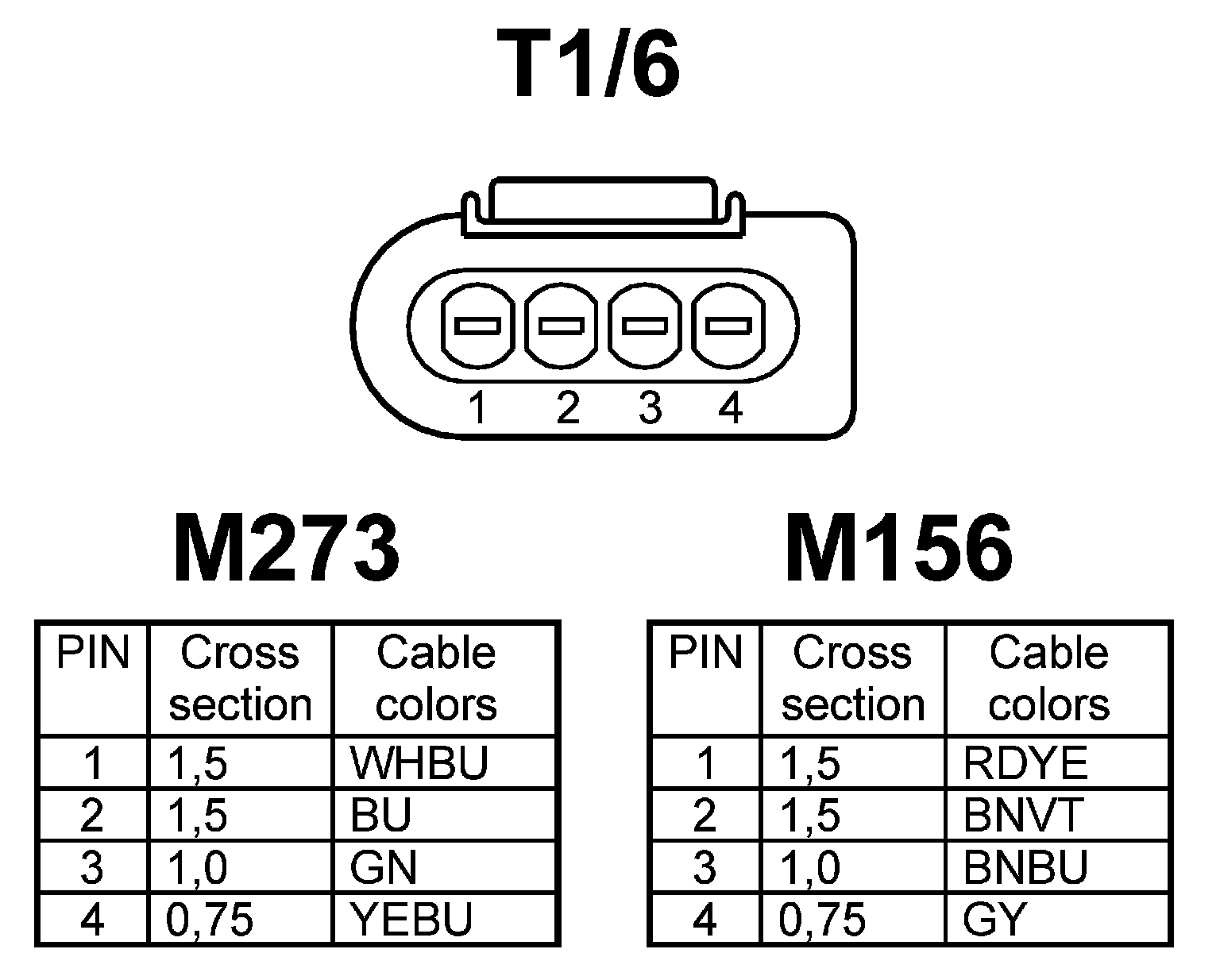 T1/6

1 2 3 4

M273

| PIN | Cross section | Cable colors |
|---|---|---|
| 1 | 1,5 | WHBU |
| 2 | 1,5 | BU |
| 3 | 1,0 | GN |
| 4 | 0,75 | YEBU |

M156

| PIN | Cross section | Cable colors |
|---|---|---|
| 1 | 1,5 | RDYE |
| 2 | 1,5 | BNVT |
| 3 | 1,0 | BNBU |
| 4 | 0,75 | GY |