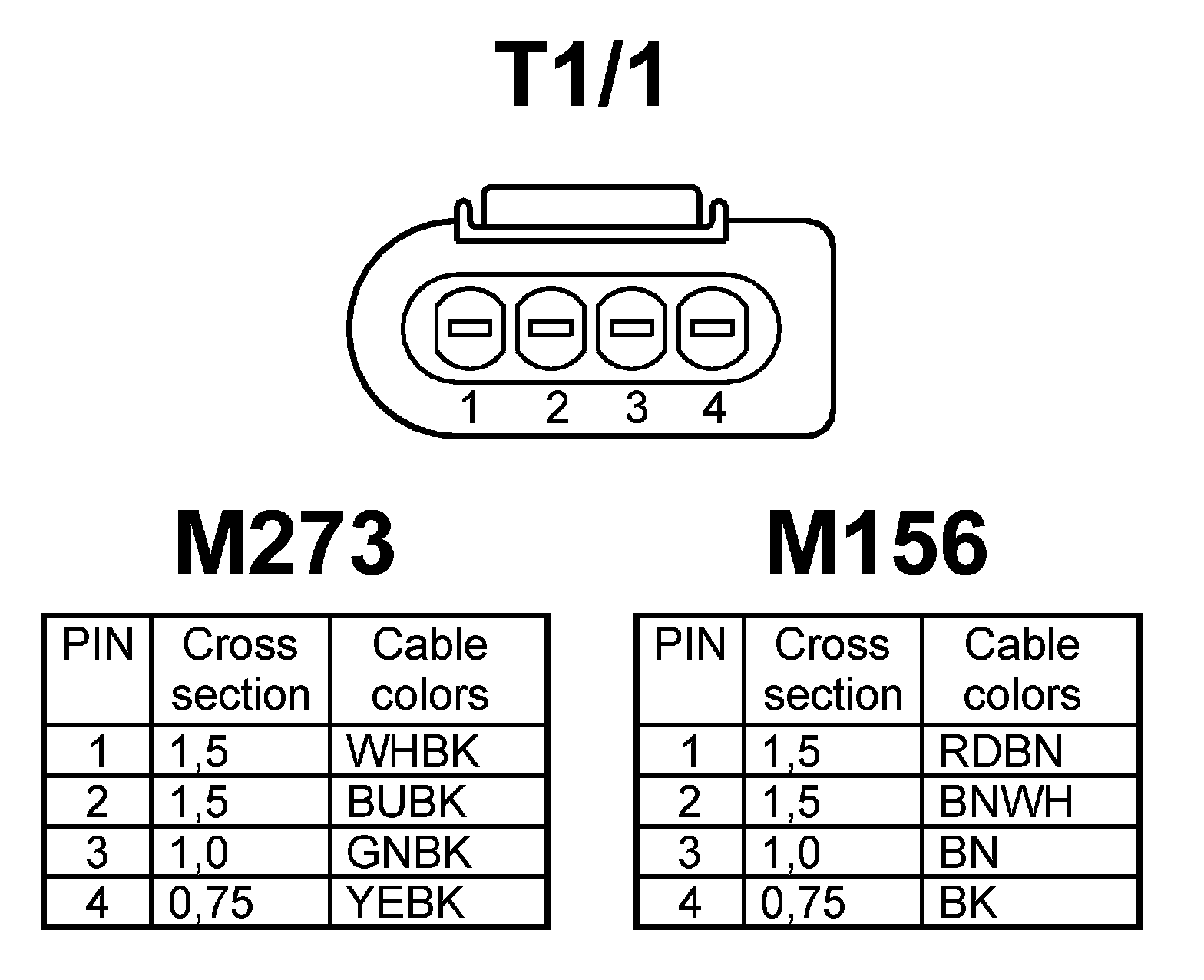 T1/1

1 2 3 4

M273

| PIN | Cross section | Cable colors |
|---|---|---|
| 1 | 1,5 | WHBK |
| 2 | 1,5 | BUBK |
| 3 | 1,0 | GNBK |
| 4 | 0,75 | YEBK |

M156

| PIN | Cross section | Cable colors |
|---|---|---|
| 1 | 1,5 | RDBN |
| 2 | 1,5 | BNWH |
| 3 | 1,0 | BN |
| 4 | 0,75 | BK |