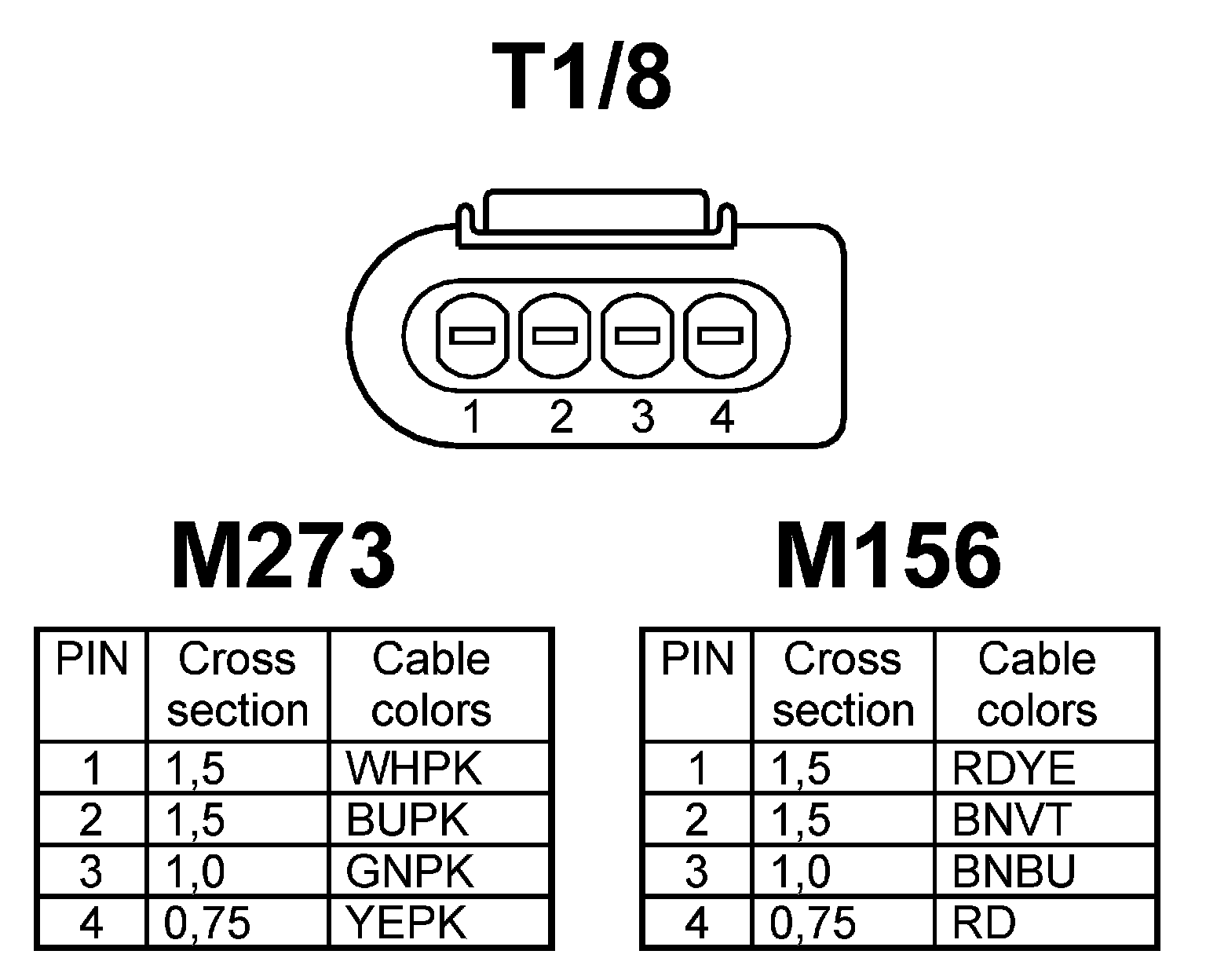 T1/8

1 2 3 4

M273

| PIN | Cross section | Cable colors |
|---|---|---|
| 1 | 1,5 | WHPK |
| 2 | 1,5 | BUPK |
| 3 | 1,0 | GNPK |
| 4 | 0,75 | YEPK |

M156

| PIN | Cross section | Cable colors |
|---|---|---|
| 1 | 1,5 | RDYE |
| 2 | 1,5 | BNVT |
| 3 | 1,0 | BNBU |
| 4 | 0,75 | RD |