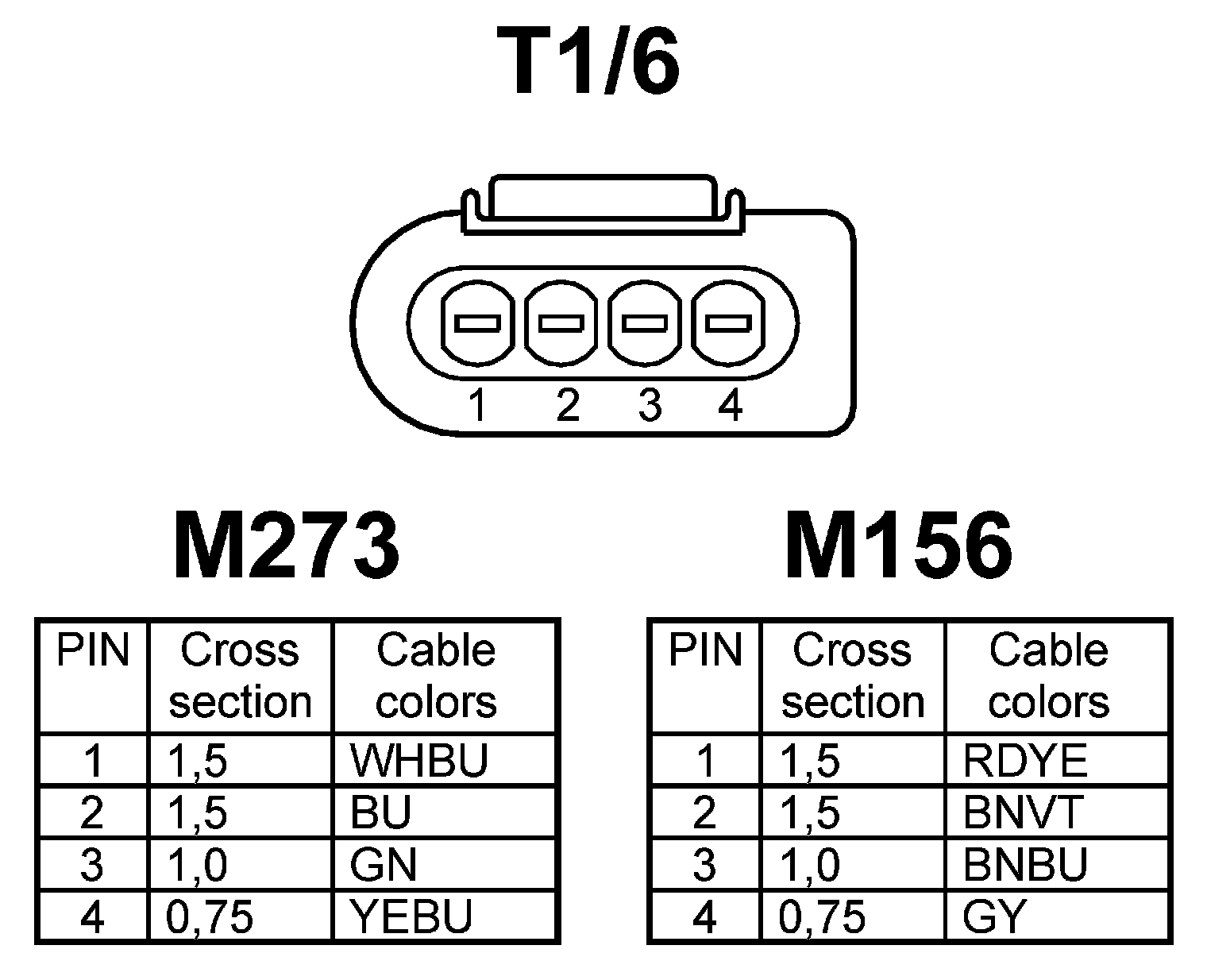 T1/6

1 2 3 4

M273

| PIN | Cross section | Cable colors |
|---|---|---|
| 1 | 1,5 | WHBU |
| 2 | 1,5 | BU |
| 3 | 1,0 | GN |
| 4 | 0,75 | YEBU |

M156

| PIN | Cross section | Cable colors |
|---|---|---|
| 1 | 1,5 | RDYE |
| 2 | 1,5 | BNVT |
| 3 | 1,0 | BNBU |
| 4 | 0,75 | GY |