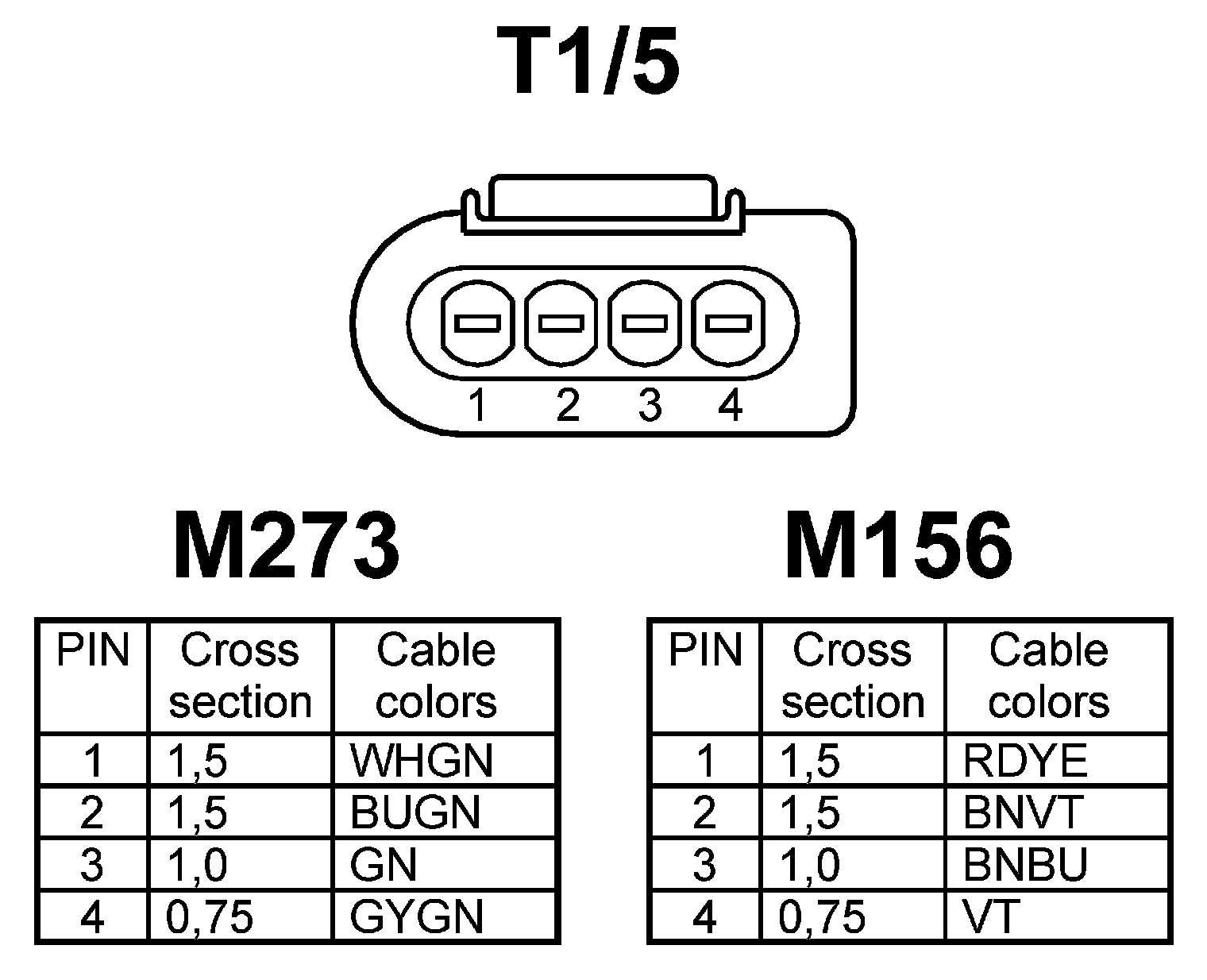 T1/5

1 2 3 4

M273

| PIN | Cross section | Cable colors |
|---|---|---|
| 1 | 1,5 | WHGN |
| 2 | 1,5 | BUGN |
| 3 | 1,0 | GN |
| 4 | 0,75 | GYGN |

M156

| PIN | Cross section | Cable colors |
|---|---|---|
| 1 | 1,5 | RDYE |
| 2 | 1,5 | BNVT |
| 3 | 1,0 | BNBU |
| 4 | 0,75 | VT |