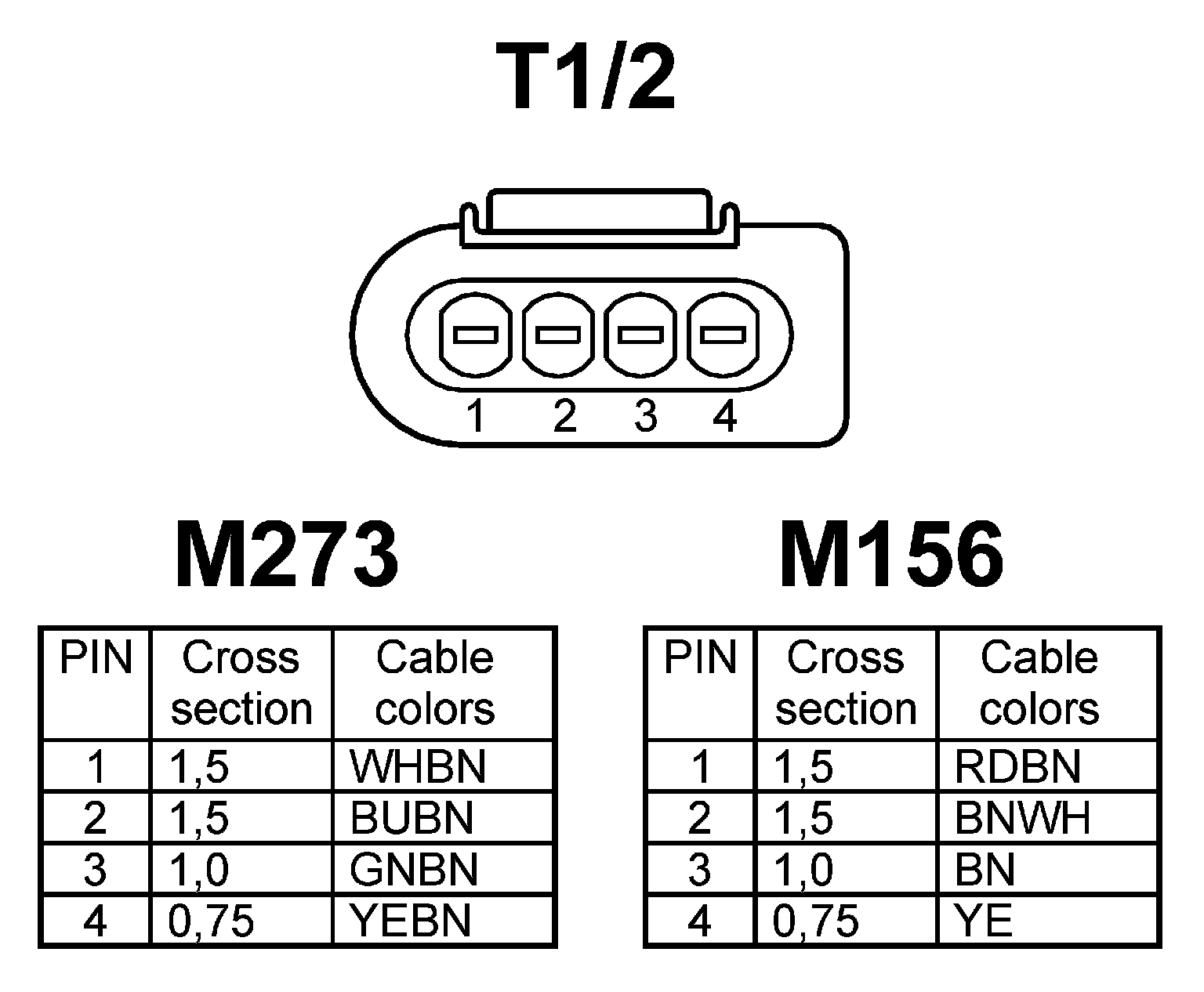 T1/2

1 2 3 4

M273

| PIN | Cross section | Cable colors |
|---|---|---|
| 1 | 1,5 | WHBN |
| 2 | 1,5 | BUBN |
| 3 | 1,0 | GNBN |
| 4 | 0,75 | YEBN |

M156

| PIN | Cross section | Cable colors |
|---|---|---|
| 1 | 1,5 | RDBN |
| 2 | 1,5 | BNWH |
| 3 | 1,0 | BN |
| 4 | 0,75 | YE |