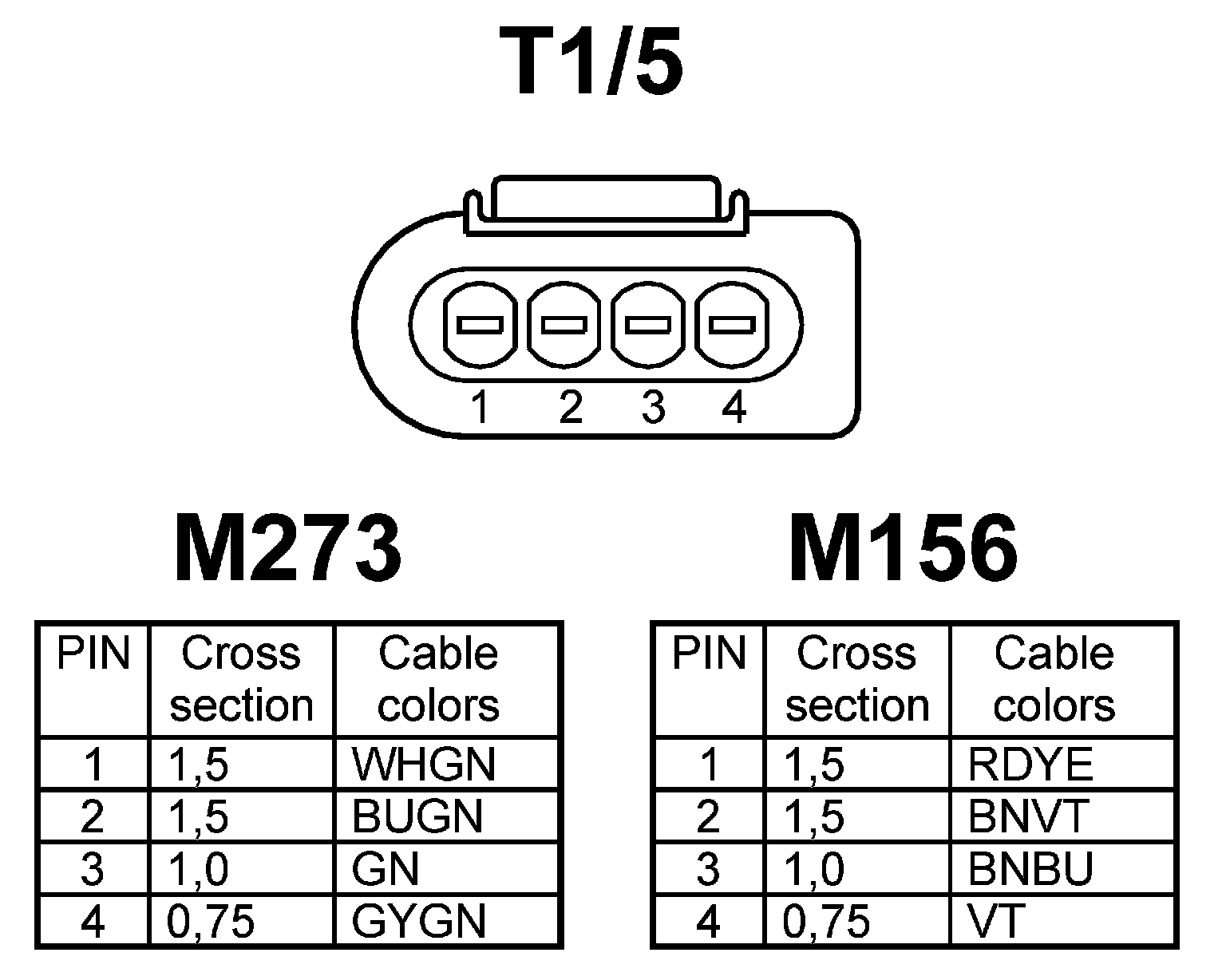 T1/5

1 2 3 4

M273

| PIN | Cross section | Cable colors |
|---|---|---|
| 1 | 1,5 | WHGN |
| 2 | 1,5 | BUGN |
| 3 | 1,0 | GN |
| 4 | 0,75 | GYGN |

M156

| PIN | Cross section | Cable colors |
|---|---|---|
| 1 | 1,5 | RDYE |
| 2 | 1,5 | BNVT |
| 3 | 1,0 | BNBU |
| 4 | 0,75 | VT |