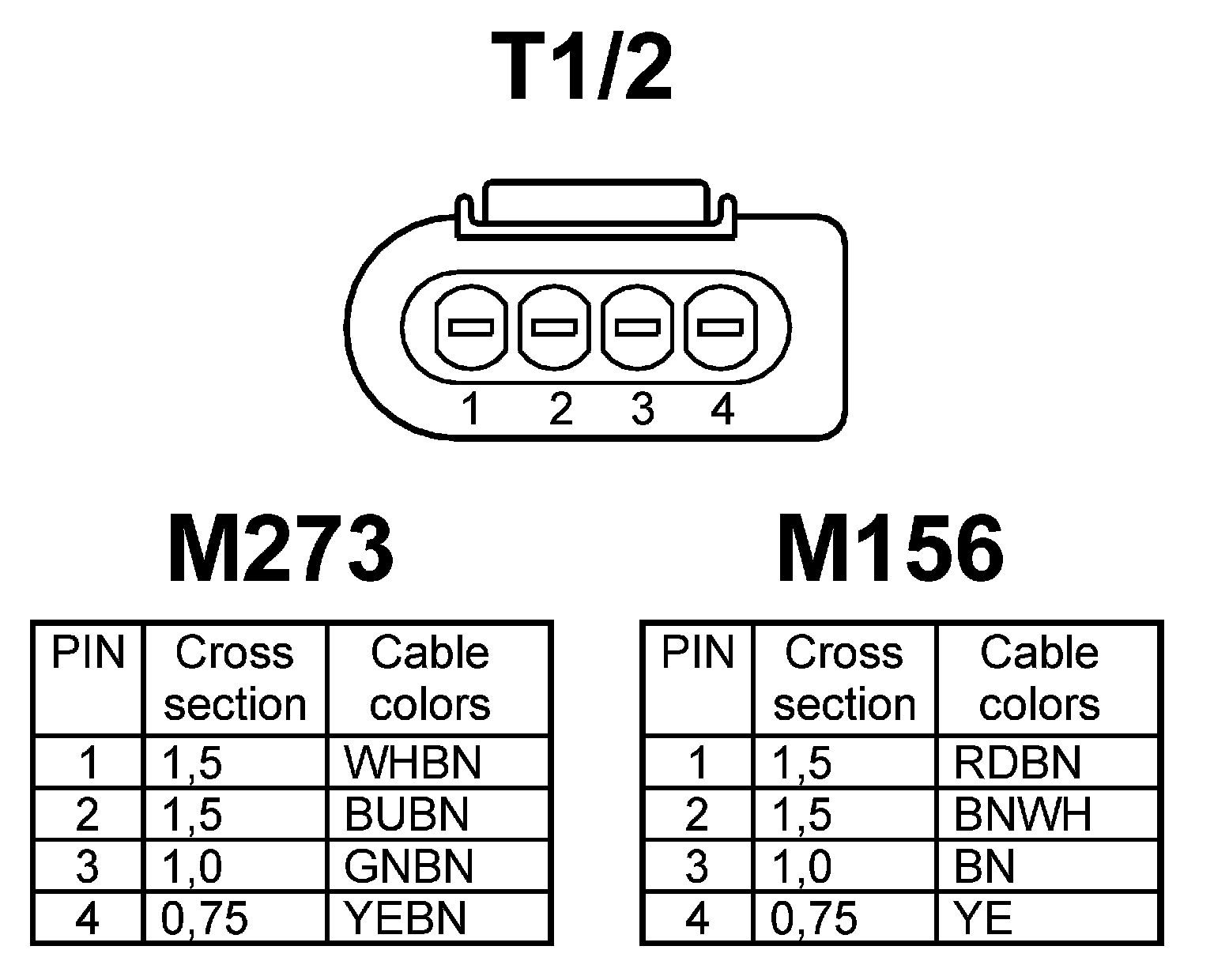 T1/2

1 2 3 4

M273

| PIN | Cross section | Cable colors |
|---|---|---|
| 1 | 1,5 | WHBN |
| 2 | 1,5 | BUBN |
| 3 | 1,0 | GNBN |
| 4 | 0,75 | YEBN |

M156

| PIN | Cross section | Cable colors |
|---|---|---|
| 1 | 1,5 | RDBN |
| 2 | 1,5 | BNWH |
| 3 | 1,0 | BN |
| 4 | 0,75 | YE |