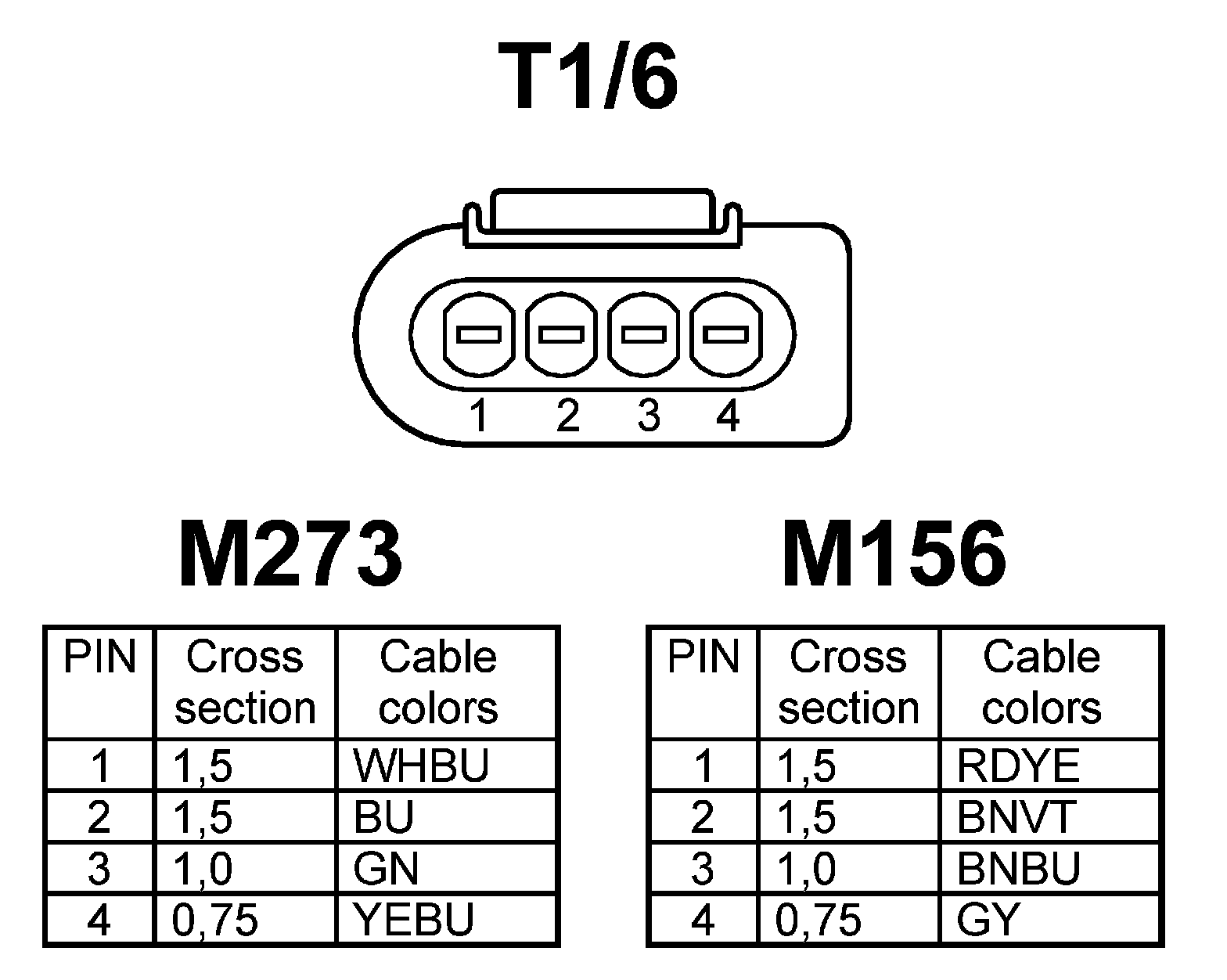 T1/6

1 2 3 4

M273

| PIN | Cross section | Cable colors |
|---|---|---|
| 1 | 1,5 | WHBU |
| 2 | 1,5 | BU |
| 3 | 1,0 | GN |
| 4 | 0,75 | YEBU |

M156

| PIN | Cross section | Cable colors |
|---|---|---|
| 1 | 1,5 | RDYE |
| 2 | 1,5 | BNVT |
| 3 | 1,0 | BNBU |
| 4 | 0,75 | GY |