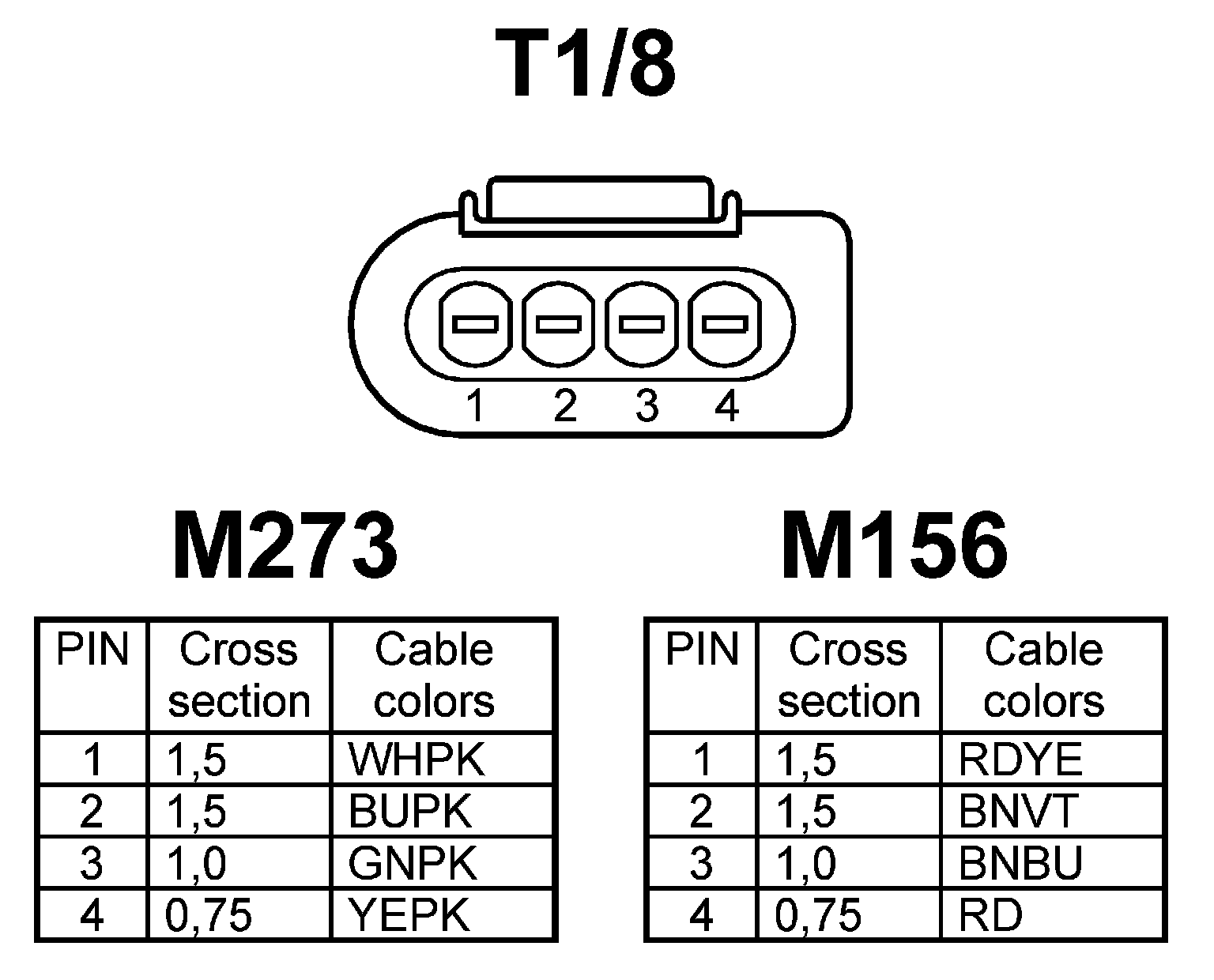 T1/8

1 2 3 4

M273

| PIN | Cross section | Cable colors |
|---|---|---|
| 1 | 1,5 | WHPK |
| 2 | 1,5 | BUPK |
| 3 | 1,0 | GNPK |
| 4 | 0,75 | YEPK |

M156

| PIN | Cross section | Cable colors |
|---|---|---|
| 1 | 1,5 | RDYE |
| 2 | 1,5 | BNVT |
| 3 | 1,0 | BNBU |
| 4 | 0,75 | RD |