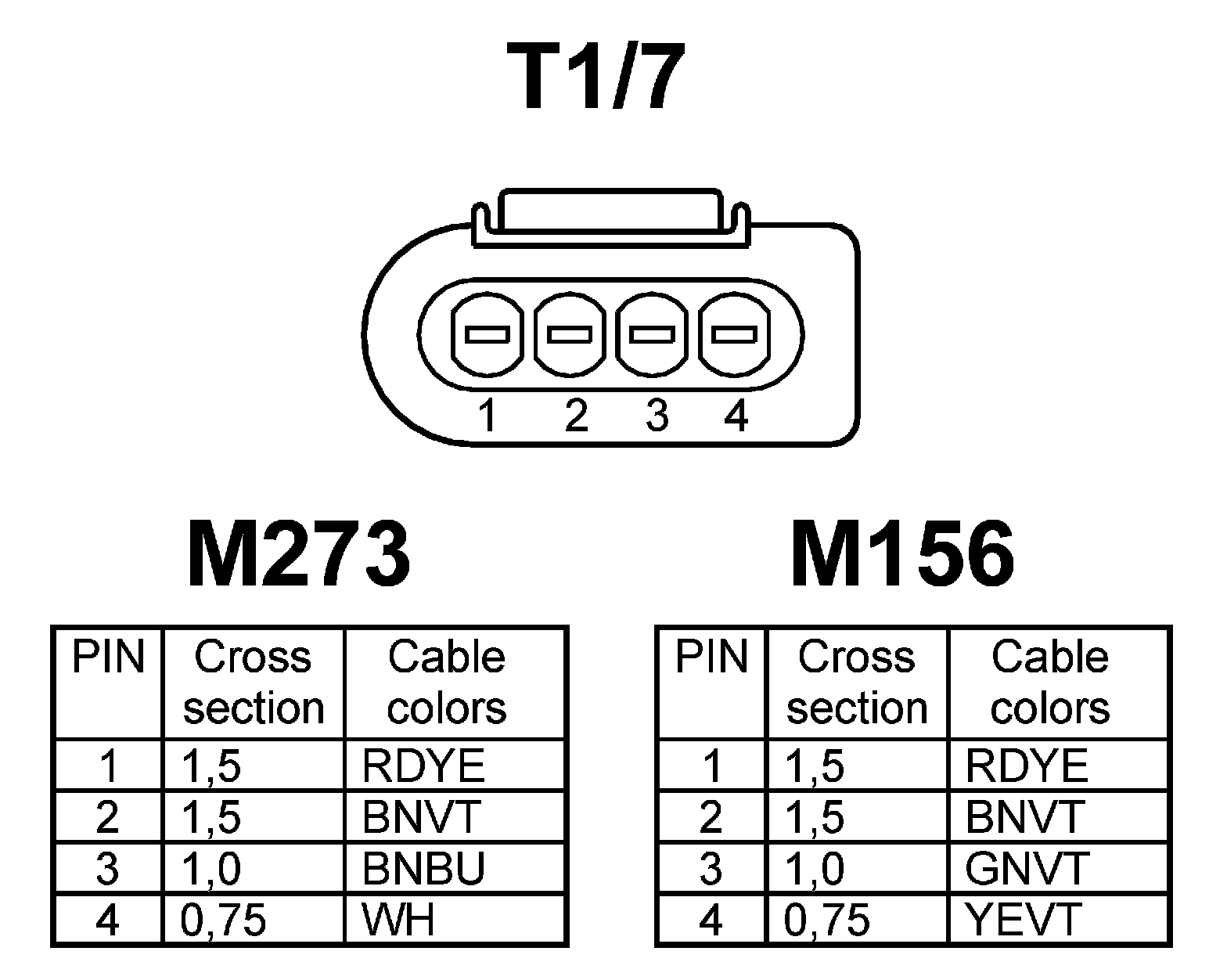 T1/7

1 2 3 4

M273

| PIN | Cross section | Cable colors |
|---|---|---|
| 1 | 1,5 | RDYE |
| 2 | 1,5 | BNVT |
| 3 | 1,0 | BNBU |
| 4 | 0,75 | WH |

M156

| PIN | Cross section | Cable colors |
|---|---|---|
| 1 | 1,5 | RDYE |
| 2 | 1,5 | BNVT |
| 3 | 1,0 | GNVT |
| 4 | 0,75 | YEVT |