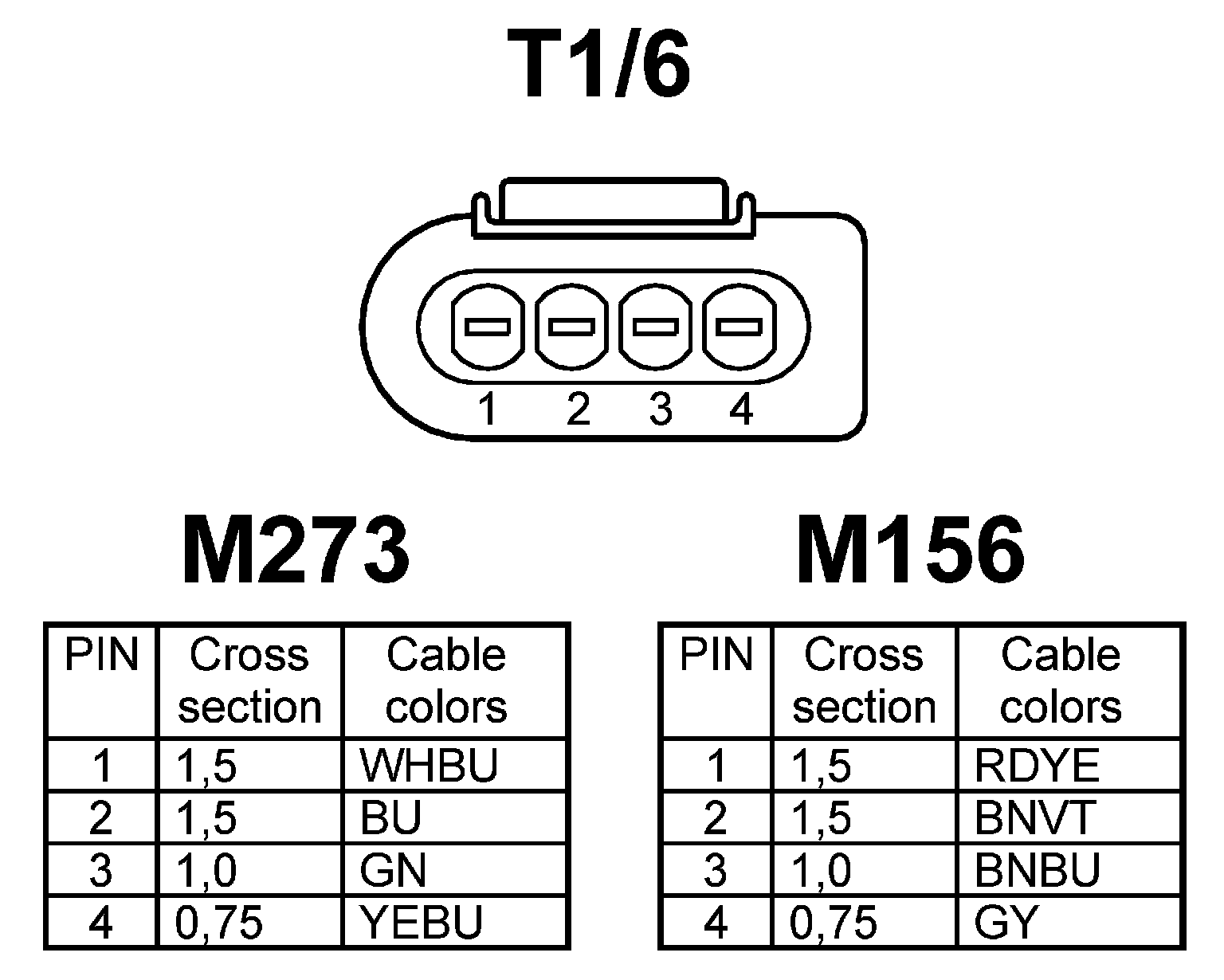 T1/6

1 2 3 4

M273

| PIN | Cross section | Cable colors |
|---|---|---|
| 1 | 1,5 | WHBU |
| 2 | 1,5 | BU |
| 3 | 1,0 | GN |
| 4 | 0,75 | YEBU |

M156

| PIN | Cross section | Cable colors |
|---|---|---|
| 1 | 1,5 | RDYE |
| 2 | 1,5 | BNVT |
| 3 | 1,0 | BNBU |
| 4 | 0,75 | GY |