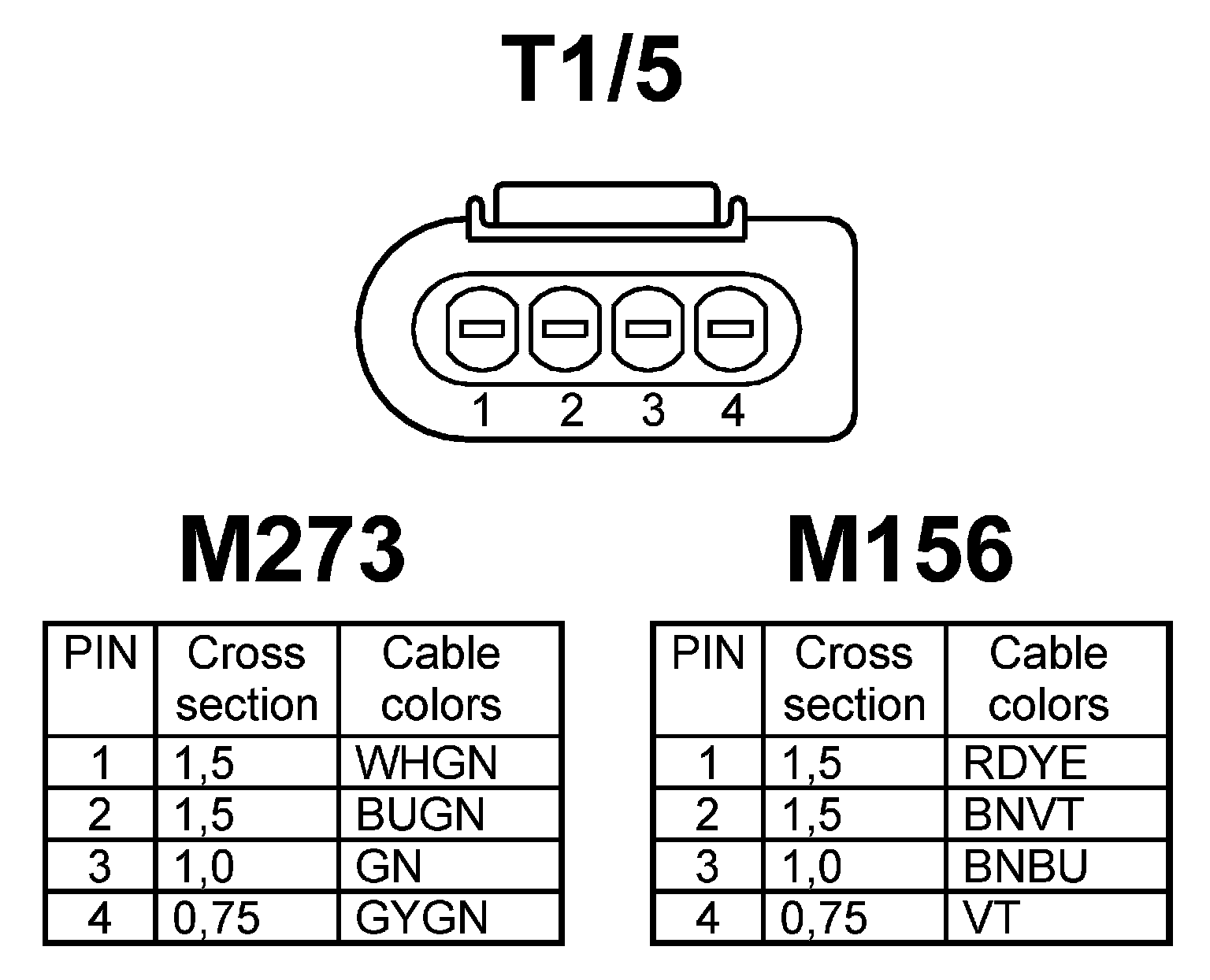 T1/5

1 2 3 4

M273

| PIN | Cross section | Cable colors |
|---|---|---|
| 1 | 1,5 | WHGN |
| 2 | 1,5 | BUGN |
| 3 | 1,0 | GN |
| 4 | 0,75 | GYGN |

M156

| PIN | Cross section | Cable colors |
|---|---|---|
| 1 | 1,5 | RDYE |
| 2 | 1,5 | BNVT |
| 3 | 1,0 | BNBU |
| 4 | 0,75 | VT |