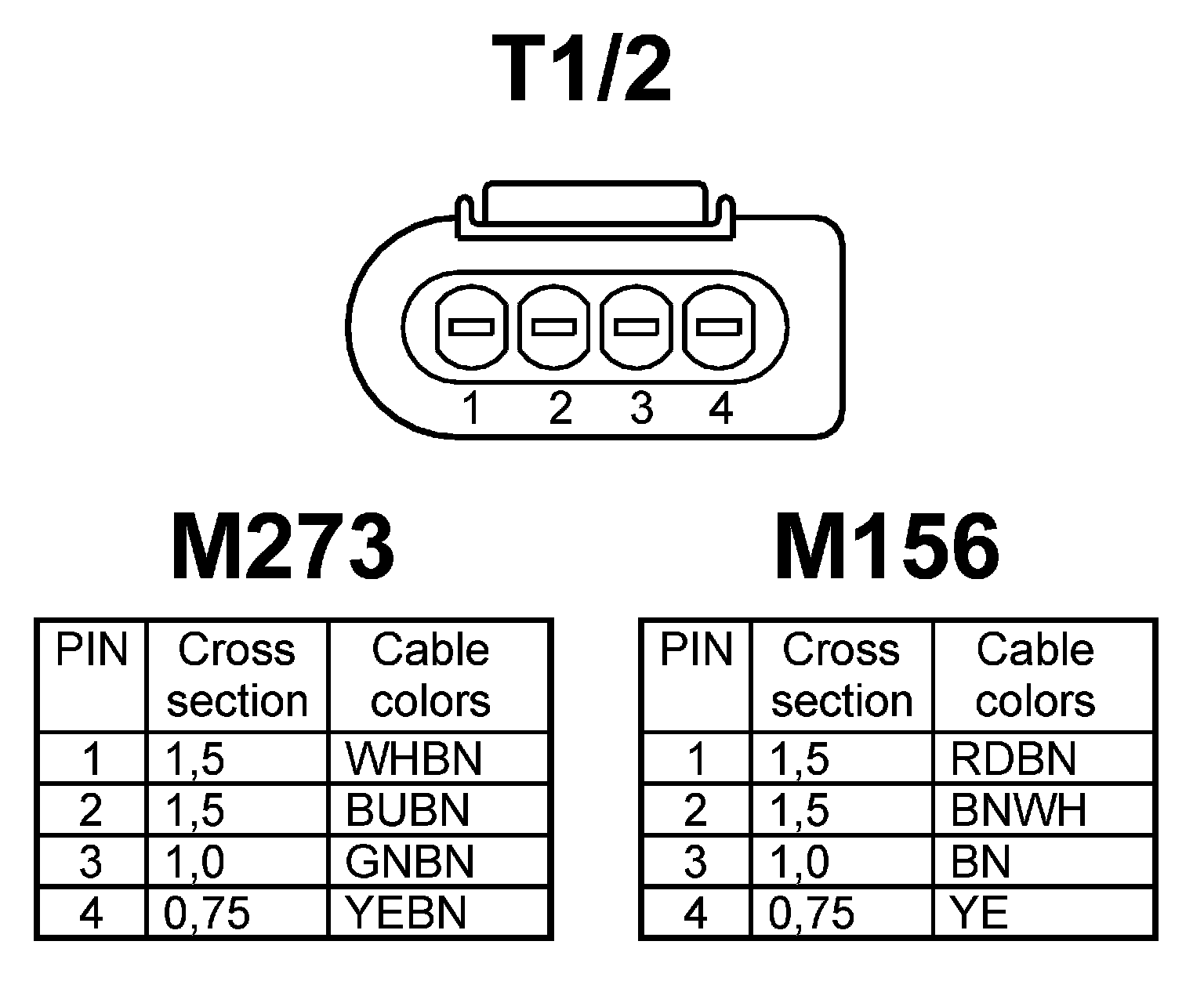 T1/2

1 2 3 4

M273

| PIN | Cross section | Cable colors |
|---|---|---|
| 1 | 1,5 | WHBN |
| 2 | 1,5 | BUBN |
| 3 | 1,0 | GNBN |
| 4 | 0,75 | YEBN |

M156

| PIN | Cross section | Cable colors |
|---|---|---|
| 1 | 1,5 | RDBN |
| 2 | 1,5 | BNWH |
| 3 | 1,0 | BN |
| 4 | 0,75 | YE |