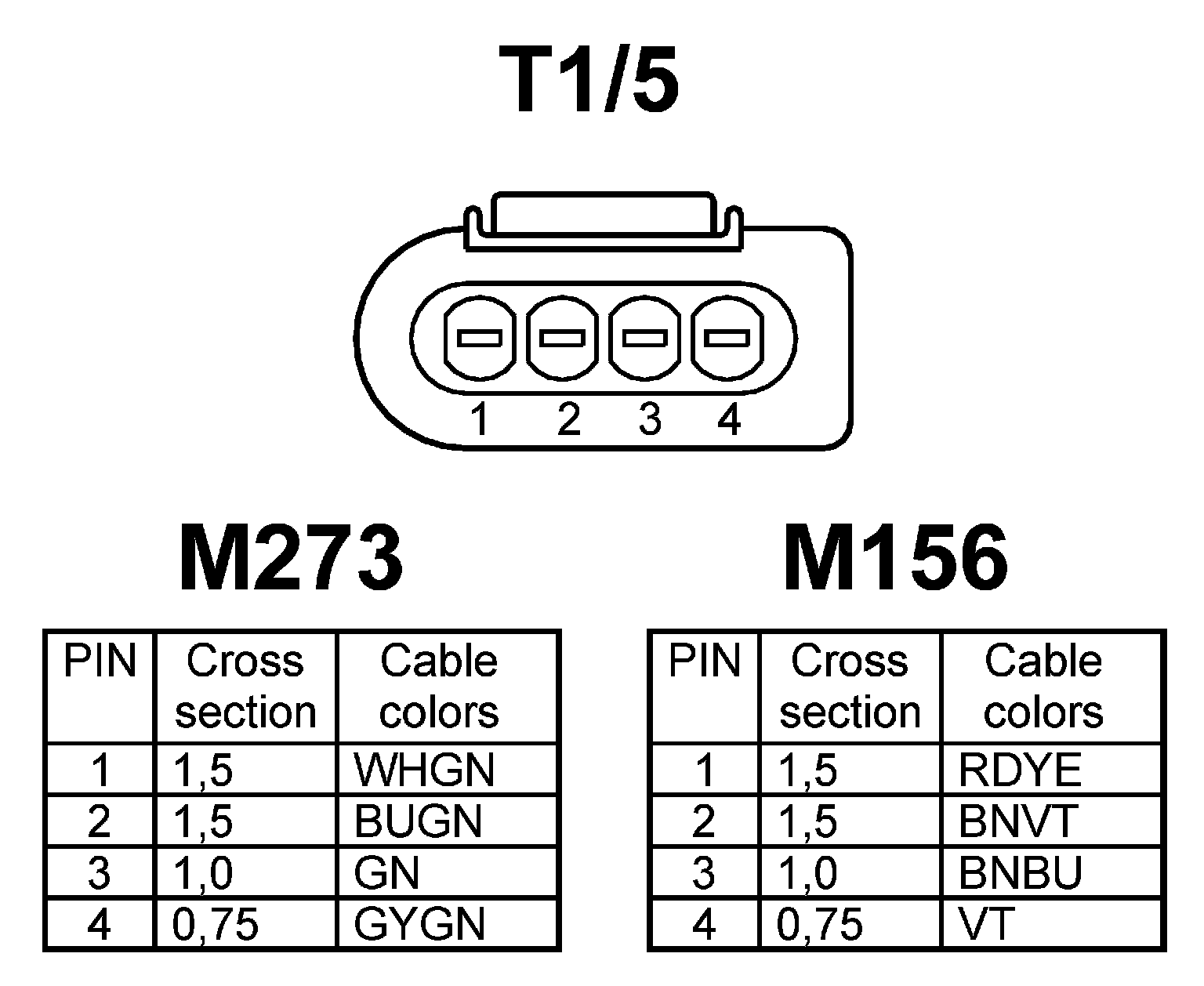 T1/5

1 2 3 4

M273

| PIN | Cross section | Cable colors |
|---|---|---|
| 1 | 1,5 | WHGN |
| 2 | 1,5 | BUGN |
| 3 | 1,0 | GN |
| 4 | 0,75 | GYGN |

M156

| PIN | Cross section | Cable colors |
|---|---|---|
| 1 | 1,5 | RDYE |
| 2 | 1,5 | BNVT |
| 3 | 1,0 | BNBU |
| 4 | 0,75 | VT |