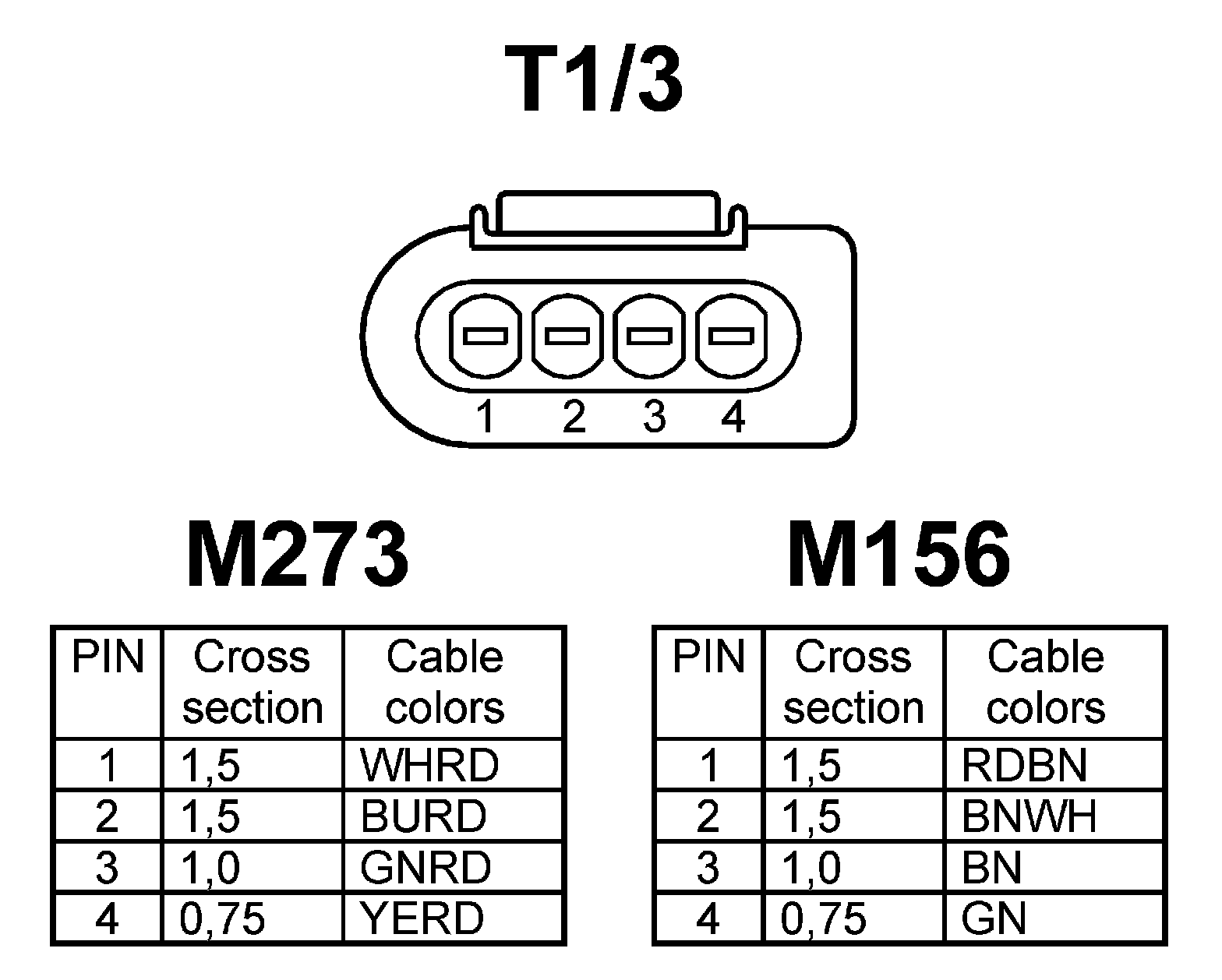 T1/3

1 2 3 4

M273

| PIN | Cross section | Cable colors |
|---|---|---|
| 1 | 1,5 | WHRD |
| 2 | 1,5 | BURD |
| 3 | 1,0 | GNRD |
| 4 | 0,75 | YERD |

M156

| PIN | Cross section | Cable colors |
|---|---|---|
| 1 | 1,5 | RDBN |
| 2 | 1,5 | BNWH |
| 3 | 1,0 | BN |
| 4 | 0,75 | GN |