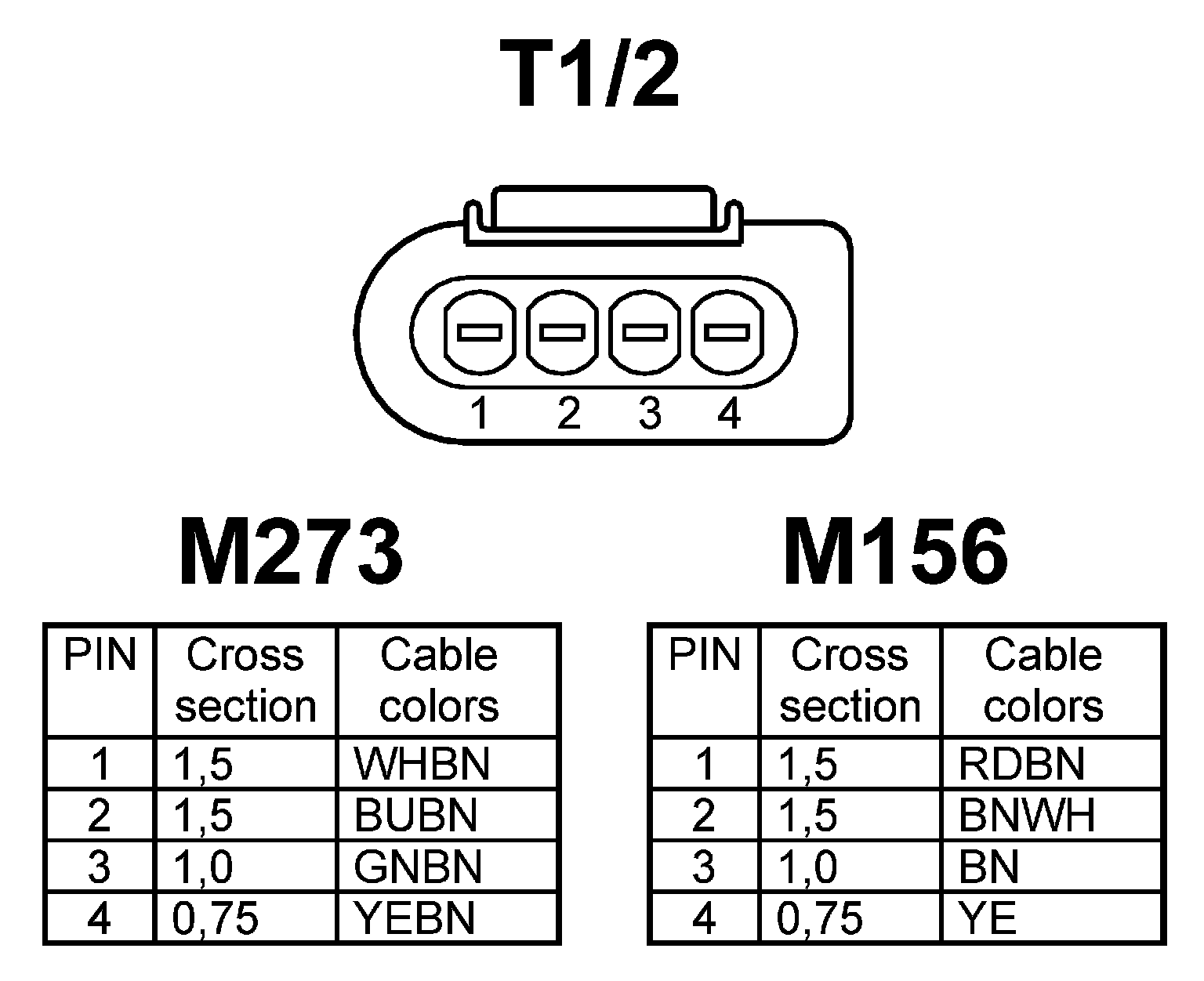 T1/2

1 2 3 4

M273

| PIN | Cross section | Cable colors |
|---|---|---|
| 1 | 1,5 | WHBN |
| 2 | 1,5 | BUBN |
| 3 | 1,0 | GNBN |
| 4 | 0,75 | YEBN |

M156

| PIN | Cross section | Cable colors |
|---|---|---|
| 1 | 1,5 | RDBN |
| 2 | 1,5 | BNWH |
| 3 | 1,0 | BN |
| 4 | 0,75 | YE |