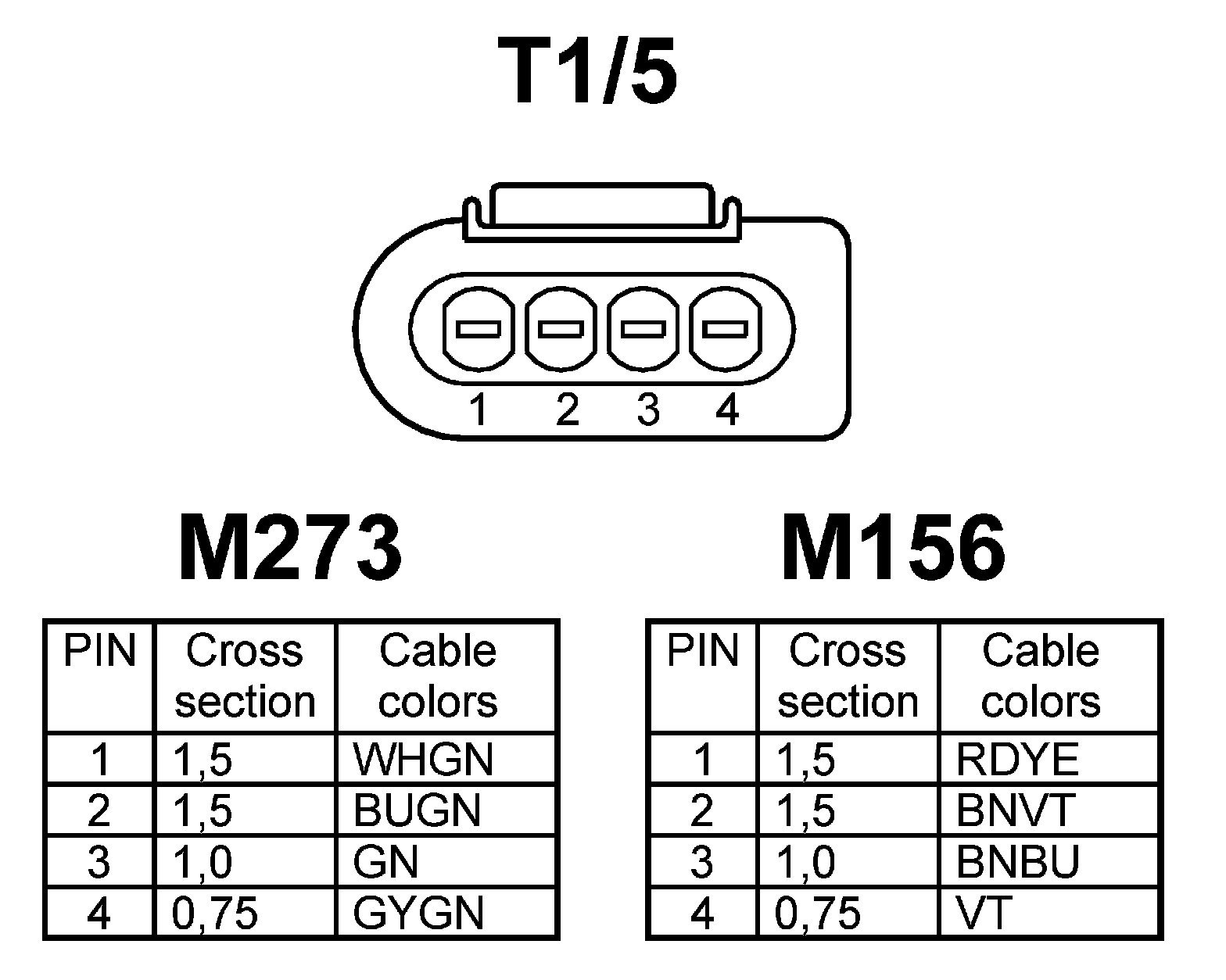 T1/5

1 2 3 4

M273

| PIN | Cross section | Cable colors |
|---|---|---|
| 1 | 1,5 | WHGN |
| 2 | 1,5 | BUGN |
| 3 | 1,0 | GN |
| 4 | 0,75 | GYGN |

M156

| PIN | Cross section | Cable colors |
|---|---|---|
| 1 | 1,5 | RDYE |
| 2 | 1,5 | BNVT |
| 3 | 1,0 | BNBU |
| 4 | 0,75 | VT |