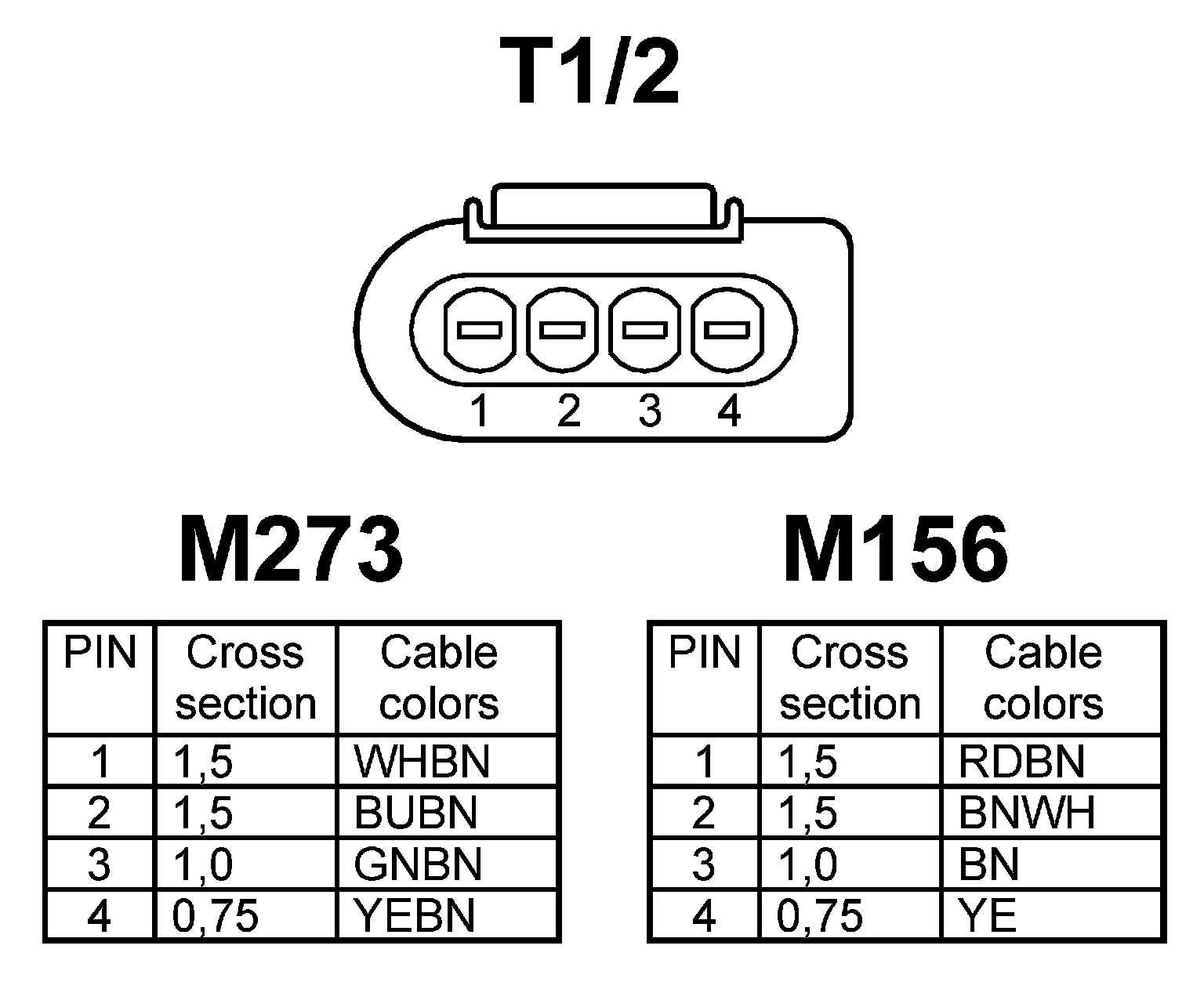 T1/2

1 2 3 4

M273

| PIN | Cross section | Cable colors |
|---|---|---|
| 1 | 1,5 | WHBN |
| 2 | 1,5 | BUBN |
| 3 | 1,0 | GNBN |
| 4 | 0,75 | YEBN |

M156

| PIN | Cross section | Cable colors |
|---|---|---|
| 1 | 1,5 | RDBN |
| 2 | 1,5 | BNWH |
| 3 | 1,0 | BN |
| 4 | 0,75 | YE |