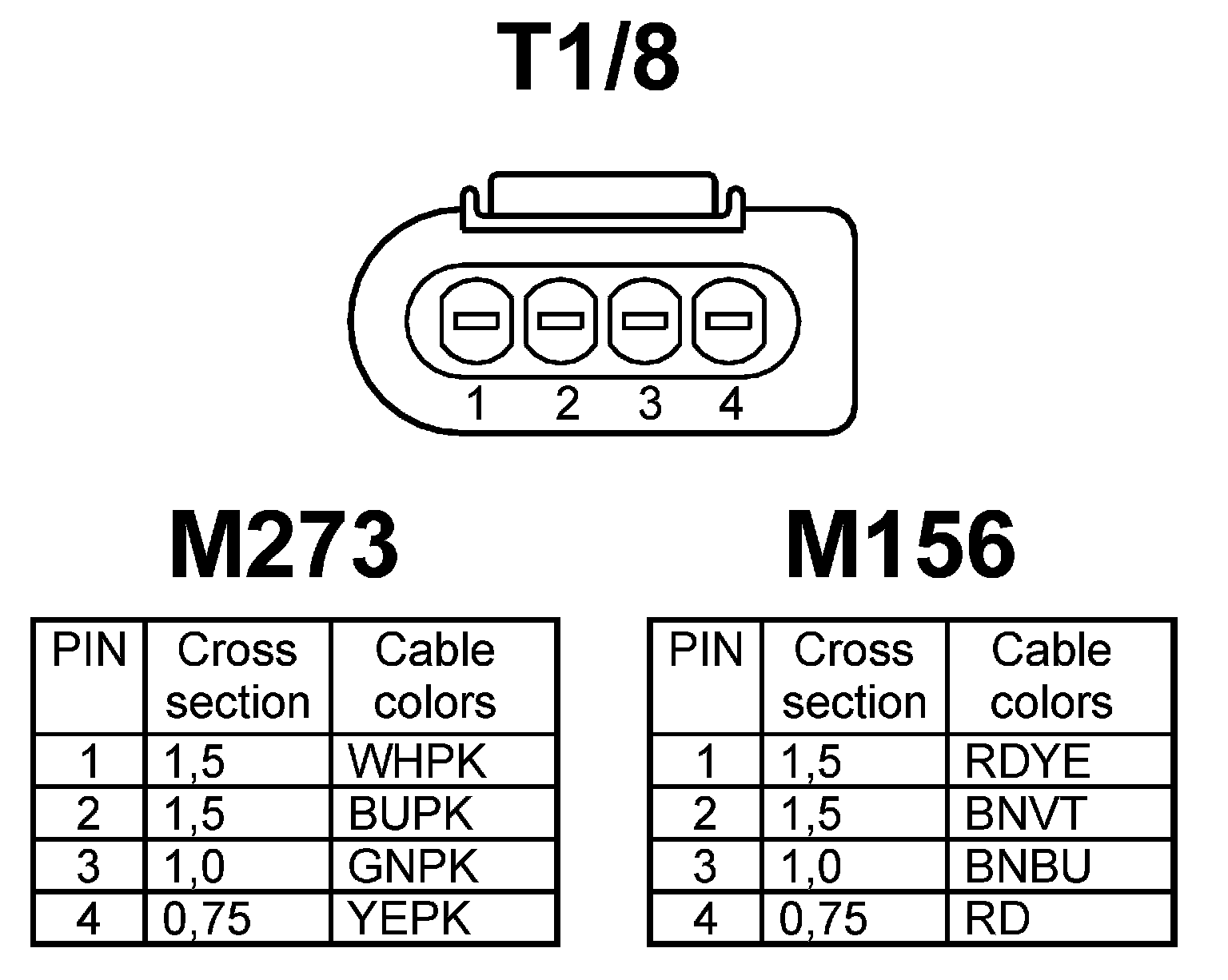 T1/8

1 2 3 4

M273

| PIN | Cross section | Cable colors |
|---|---|---|
| 1 | 1,5 | WHPK |
| 2 | 1,5 | BUPK |
| 3 | 1,0 | GNPK |
| 4 | 0,75 | YEPK |

M156

| PIN | Cross section | Cable colors |
|---|---|---|
| 1 | 1,5 | RDYE |
| 2 | 1,5 | BNVT |
| 3 | 1,0 | BNBU |
| 4 | 0,75 | RD |