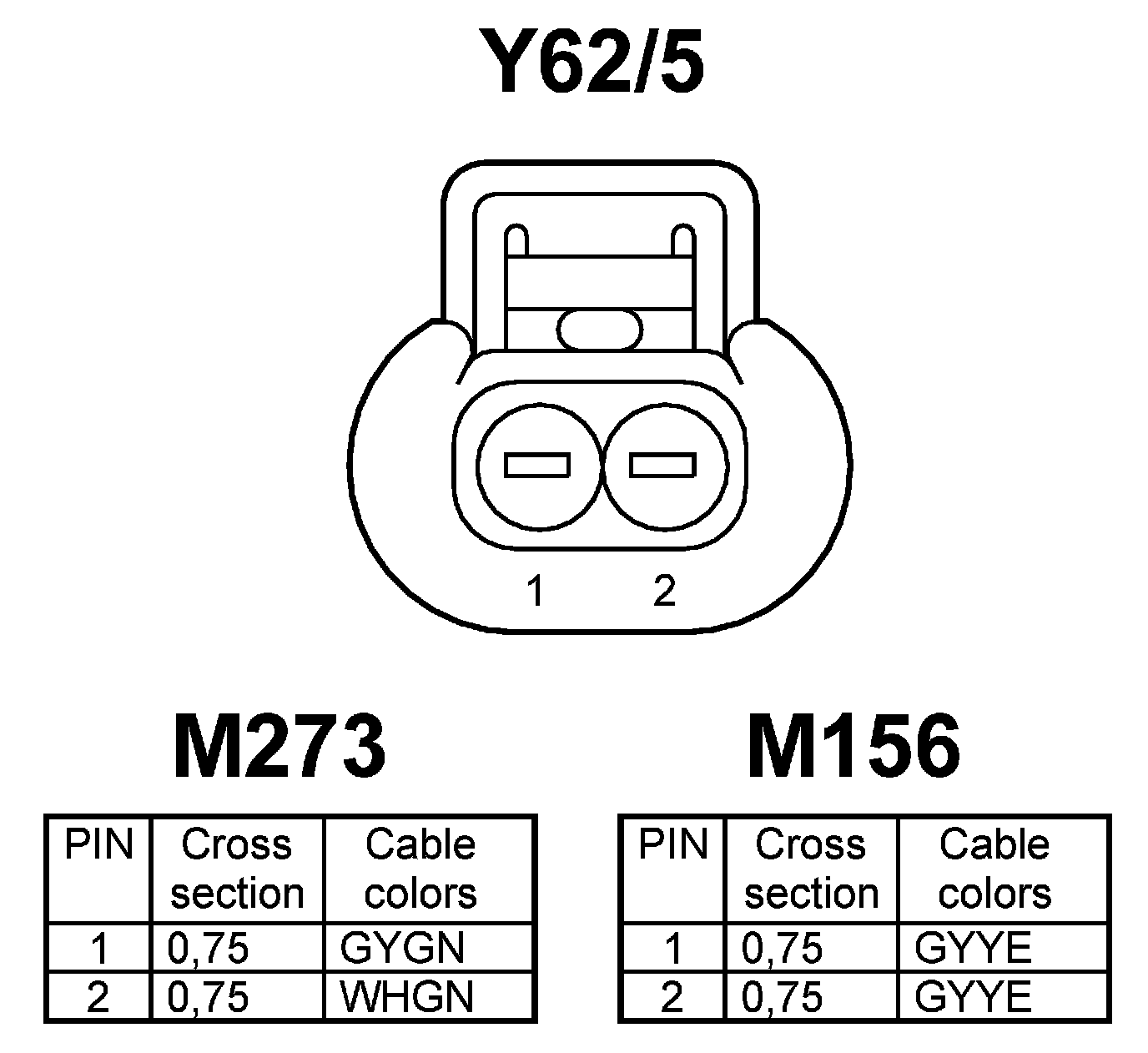 Y62/5

1 2

M273

| PIN | Cross section | Cable colors |
|---|---|---|
| 1 | 0,75 | GYGN |
| 2 | 0,75 | WHGN |

M156

| PIN | Cross section | Cable colors |
|---|---|---|
| 1 | 0,75 | GYYE |
| 2 | 0,75 | GYYE |