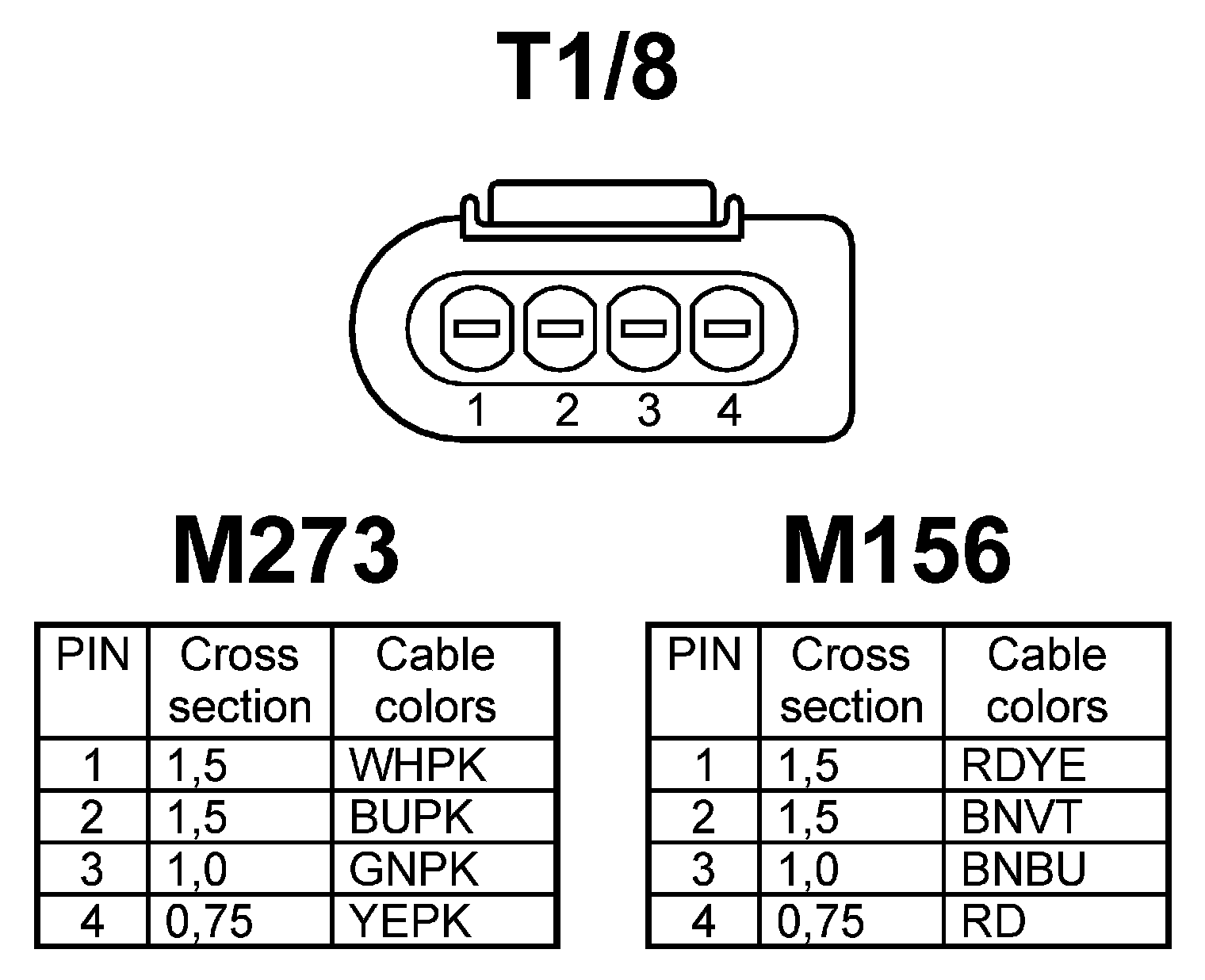 T1/8

1 2 3 4

M273

| PIN | Cross section | Cable colors |
|---|---|---|
| 1 | 1,5 | WHPK |
| 2 | 1,5 | BUPK |
| 3 | 1,0 | GNPK |
| 4 | 0,75 | YEPK |

M156

| PIN | Cross section | Cable colors |
|---|---|---|
| 1 | 1,5 | RDYE |
| 2 | 1,5 | BNVT |
| 3 | 1,0 | BNBU |
| 4 | 0,75 | RD |