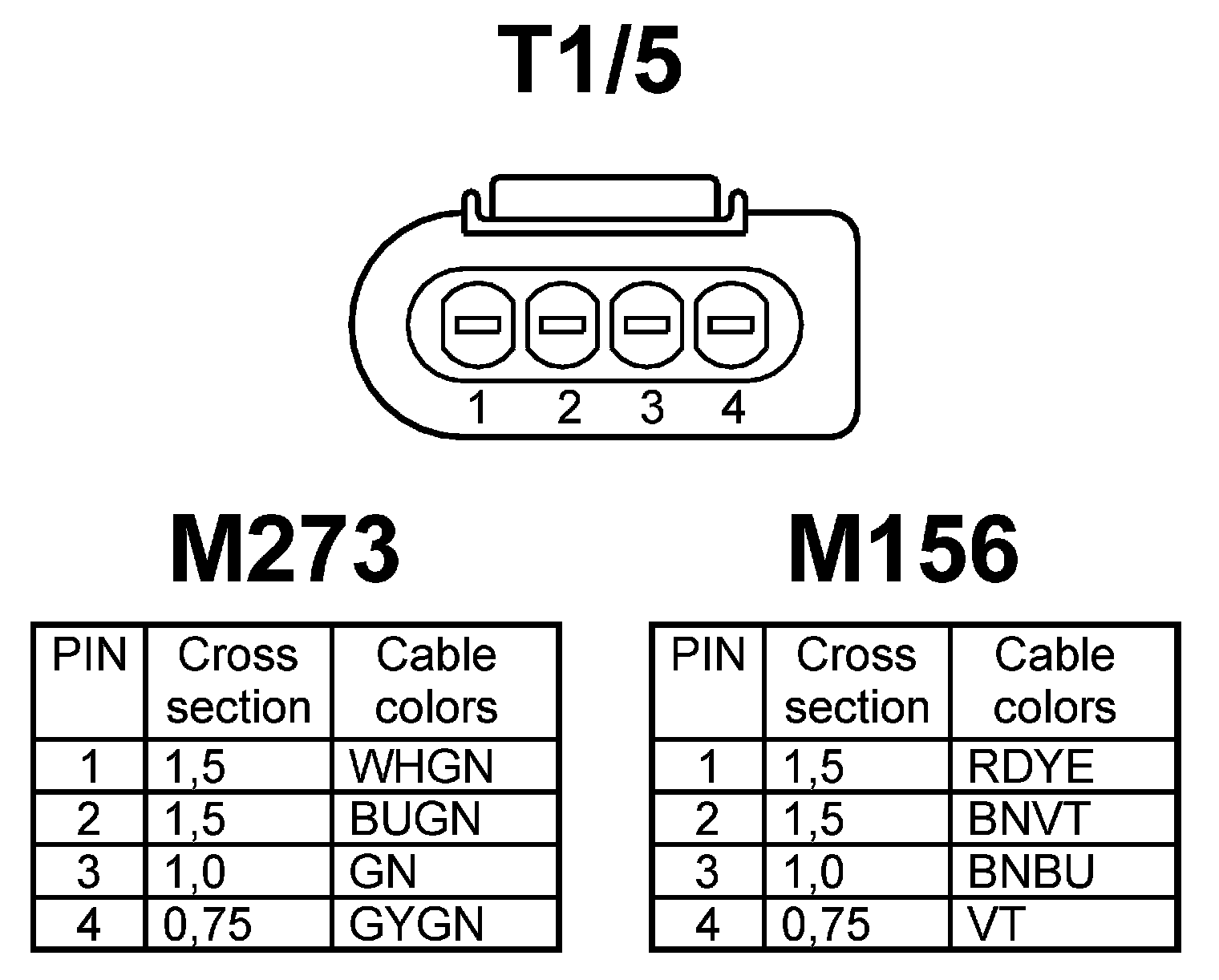 T1/5

1 2 3 4

M273

| PIN | Cross section | Cable colors |
|---|---|---|
| 1 | 1,5 | WHGN |
| 2 | 1,5 | BUGN |
| 3 | 1,0 | GN |
| 4 | 0,75 | GYGN |

M156

| PIN | Cross section | Cable colors |
|---|---|---|
| 1 | 1,5 | RDYE |
| 2 | 1,5 | BNVT |
| 3 | 1,0 | BNBU |
| 4 | 0,75 | VT |