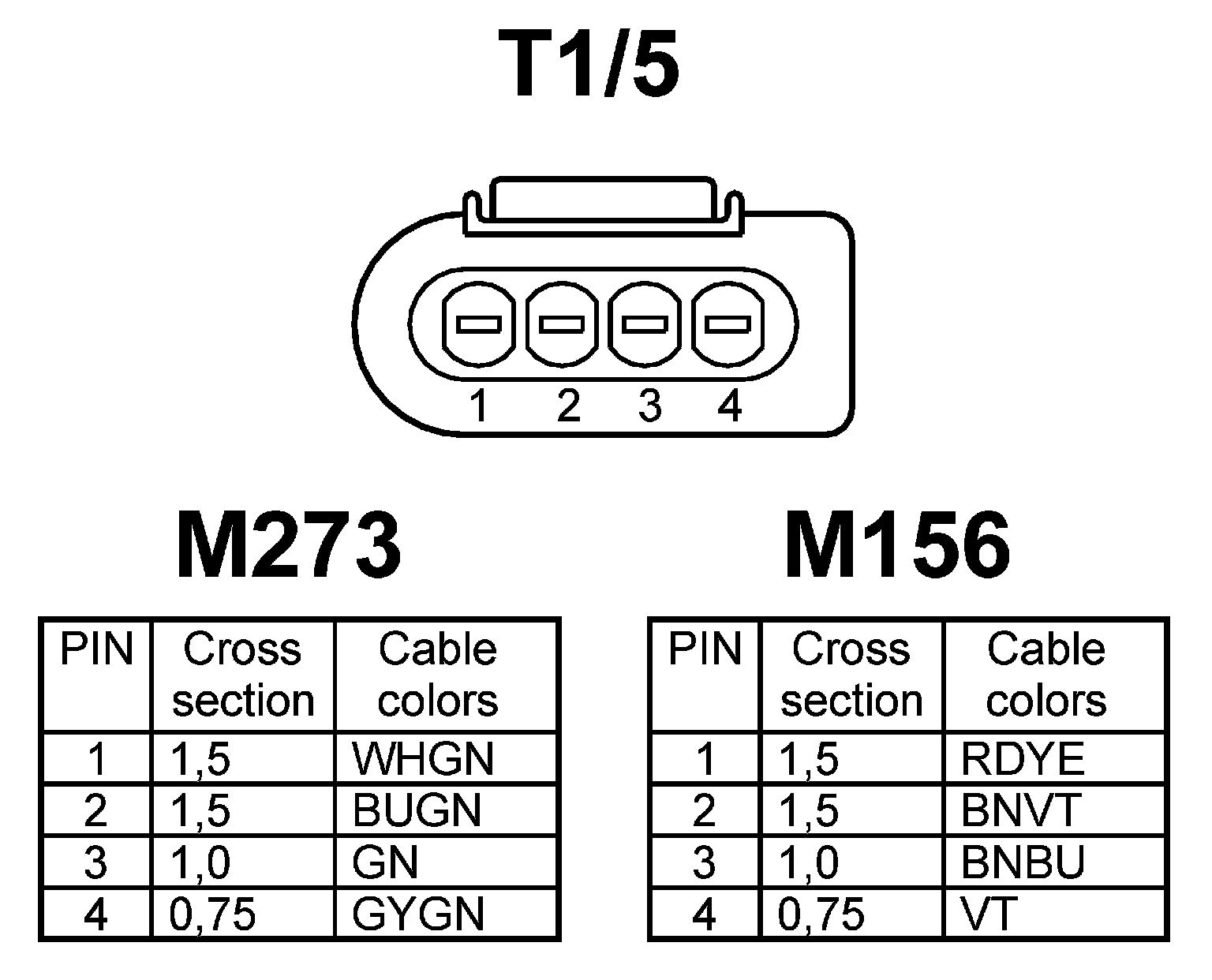 T1/5

1 2 3 4

M273

| PIN | Cross section | Cable colors |
|---|---|---|
| 1 | 1,5 | WHGN |
| 2 | 1,5 | BUGN |
| 3 | 1,0 | GN |
| 4 | 0,75 | GYGN |

M156

| PIN | Cross section | Cable colors |
|---|---|---|
| 1 | 1,5 | RDYE |
| 2 | 1,5 | BNVT |
| 3 | 1,0 | BNBU |
| 4 | 0,75 | VT |